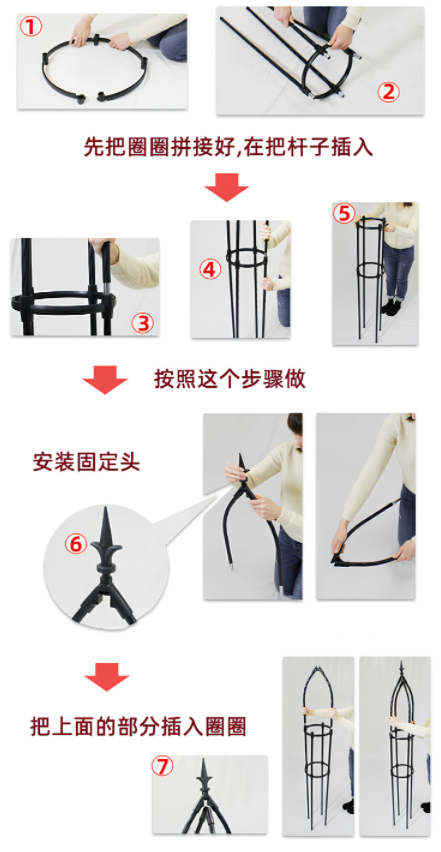 ①

②

先把圈圈拼接好,在把杆子插入

③

④

⑤

按照这个步骤做

安装固定头

⑥

把上面的部分插入圈圈

⑦