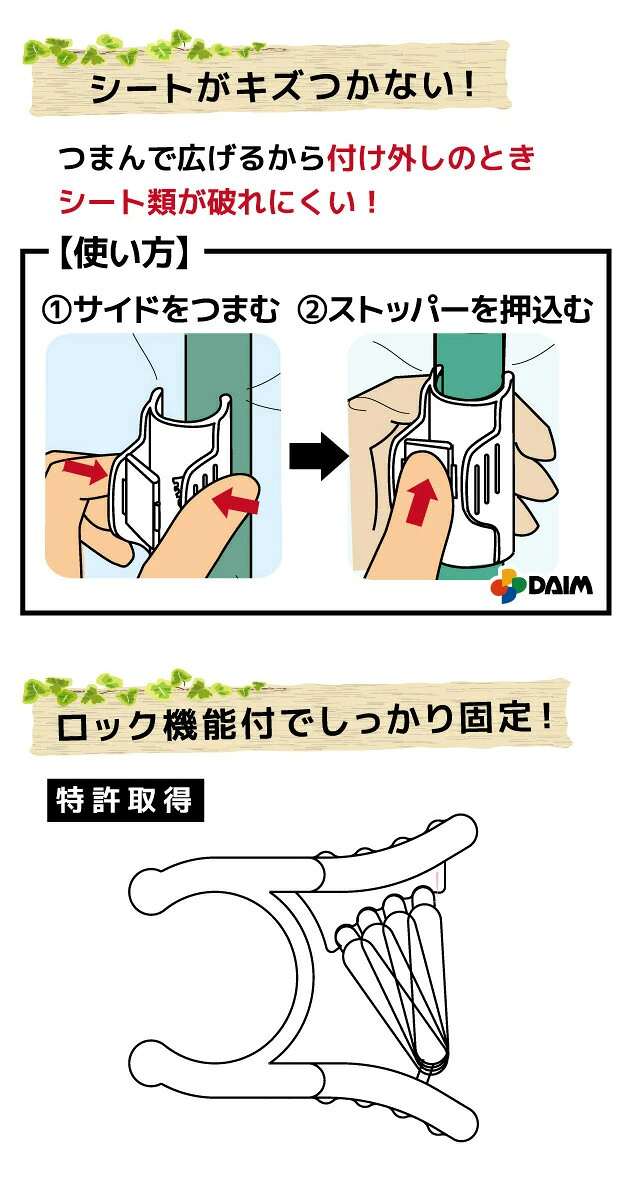 シートがキズつかない！

つまんで広げるから付け外しのとき
シート類が破れにくい！

【使い方】

①サイドをつまむ ②ストッパーを押込む

DAIM

ロック機能付でしっかり固定！

特許取得