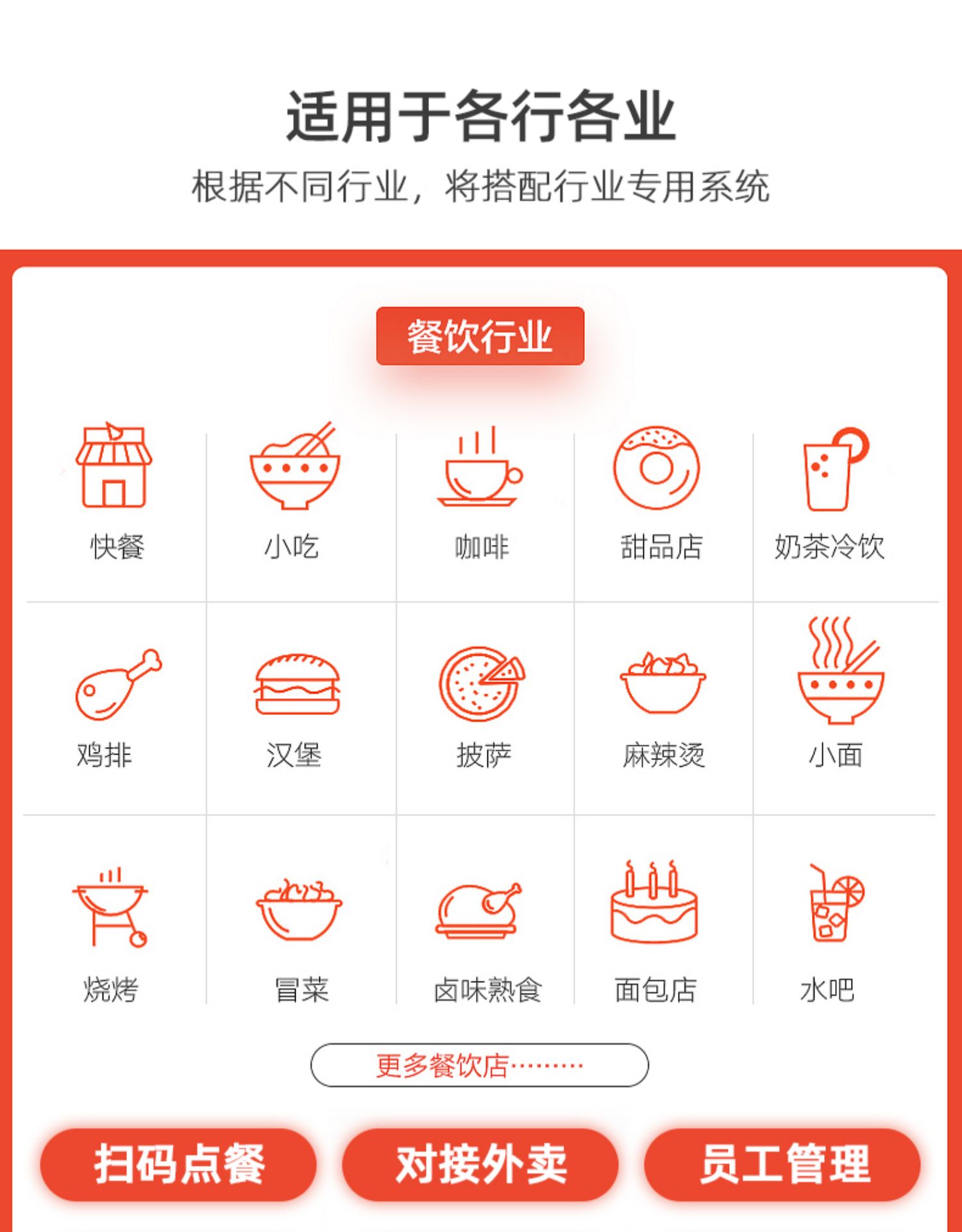 适用于各行各业

根据不同行业，将搭配行业专用系统

餐饮行业

快餐 小吃 咖啡 甜品店 奶茶冷饮

鸡排 汉堡 披萨 麻辣烫 小面

烧烤 冒菜 卤味熟食 面包店 水吧

更多餐饮店·········

扫码点餐 对接外卖 员工管理