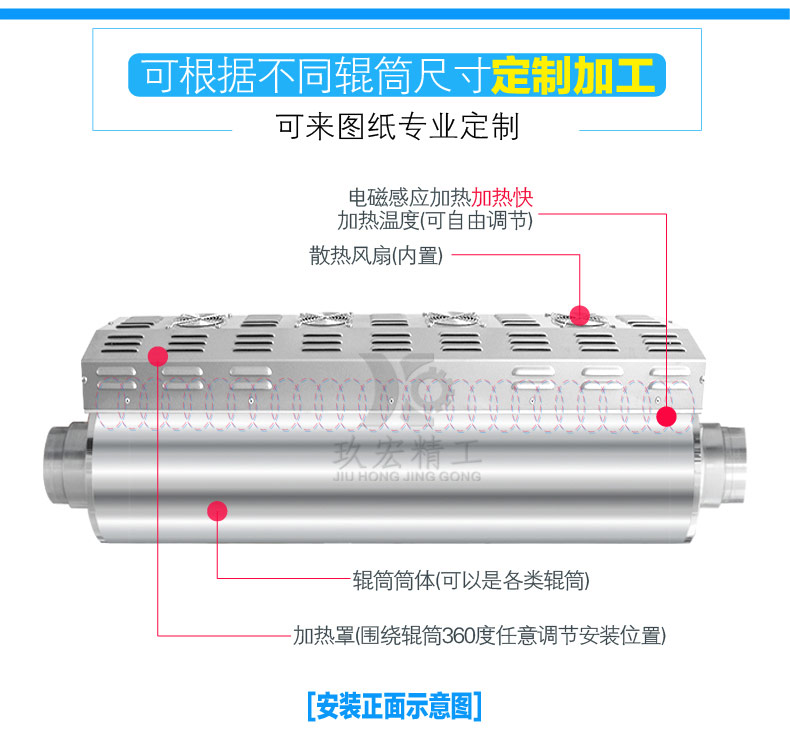 可根据不同辊筒尺寸定制加工

可来图纸专业定制

电磁感应加热加热快
加热温度(可自由调节)

散热风扇(内置)

玖宏精工
JIU HONG JING GONG

辊筒筒体(可以是各类辊筒)

加热罩(围绕辊筒360度任意调节安装位置)

[安装正面示意图]