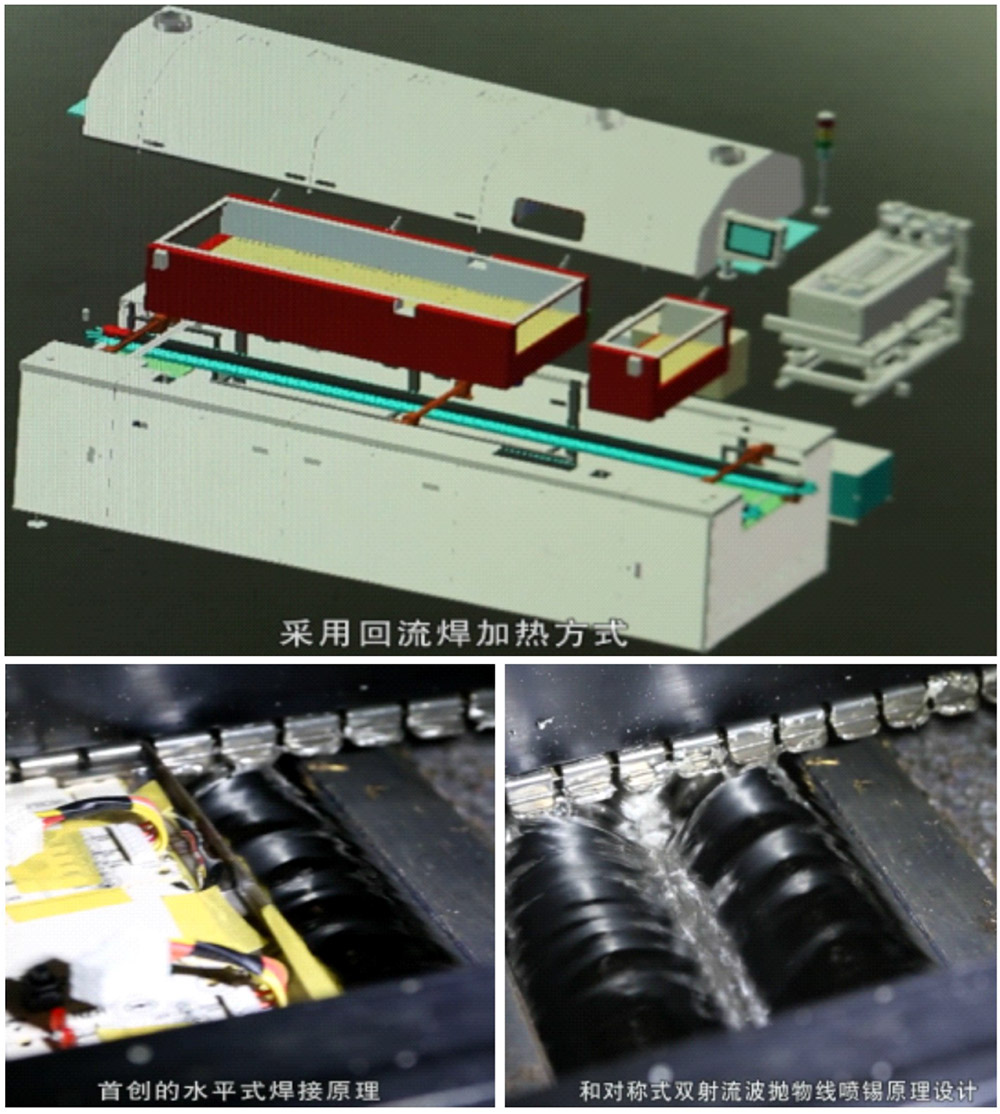 采用回流焊加热方式

首创的水平式焊接原理

和对称式双射流波抛物线喷锡原理设计