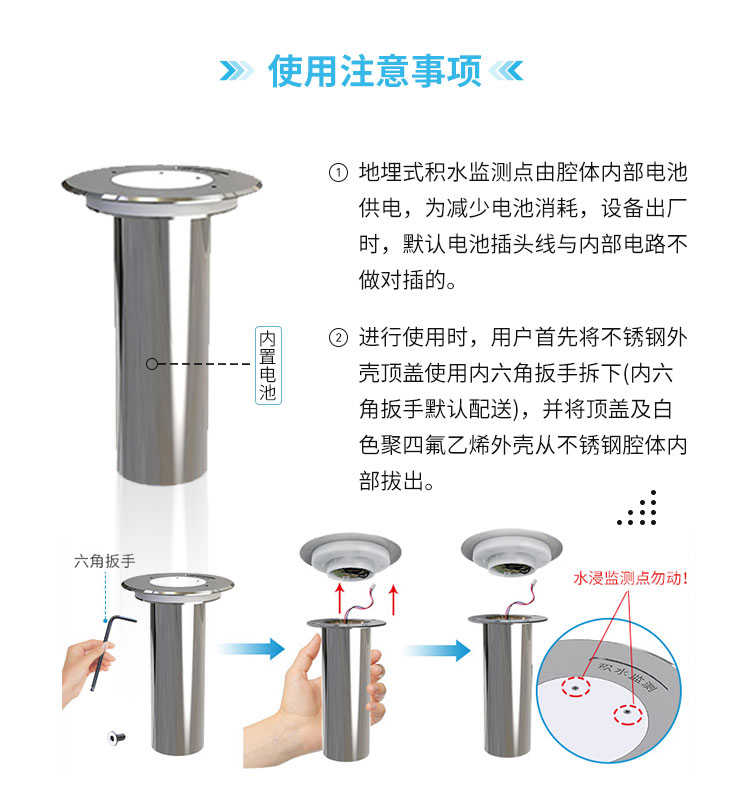 使用注意事项

内置电池

① 地埋式积水监测点由腔体内部电池供电，为减少电池消耗，设备出厂时，默认电池插头线与内部电路不做对插的。

② 进行使用时，用户首先将不锈钢外壳顶盖使用内六角扳手拆下(内六角扳手默认配送)，并将顶盖及白色聚四氟乙烯外壳从不锈钢腔体内部拔出。

六角扳手

水浸监测点勿动!

积水监测