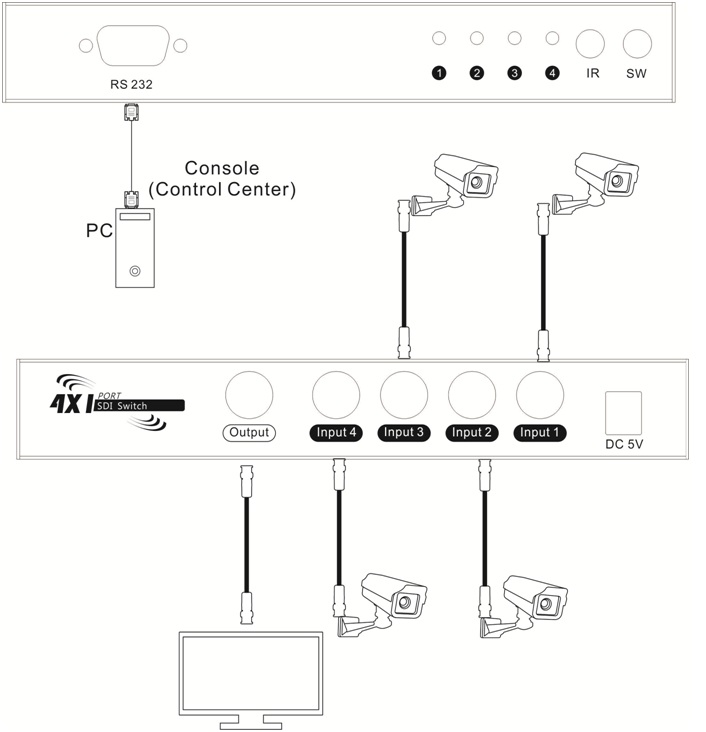 RS 232

1 2 3 4 IR SW

Console
(Control Center)

PC

4X1 PORT SDI Switch

Output

Input 4

Input 3

Input 2

Input 1

DC 5V