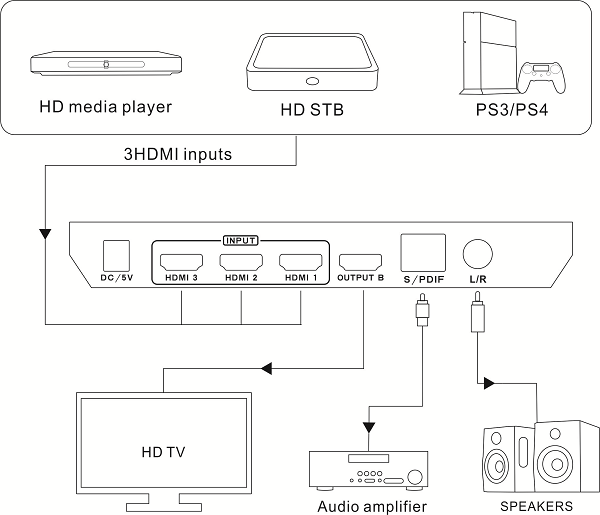 HD media player

HD STB

PS3/PS4

3HDMI inputs

INPUT

DC/5V

HDMI 3

HDMI 2

HDMI 1

OUTPUT B

S/PDIF

L/R

HD TV

Audio amplifier

SPEAKERS