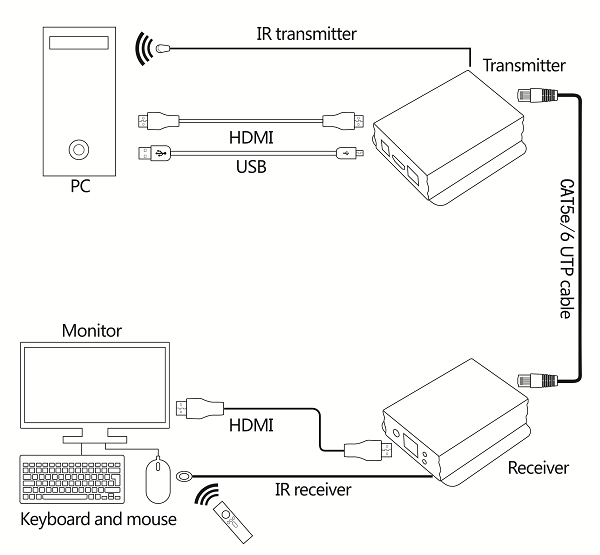 IR transmitter

Transmitter

HDMI

USB

PC

CAT5e/6 UTP cable

Monitor

HDMI

Receiver

IR receiver

Keyboard and mouse