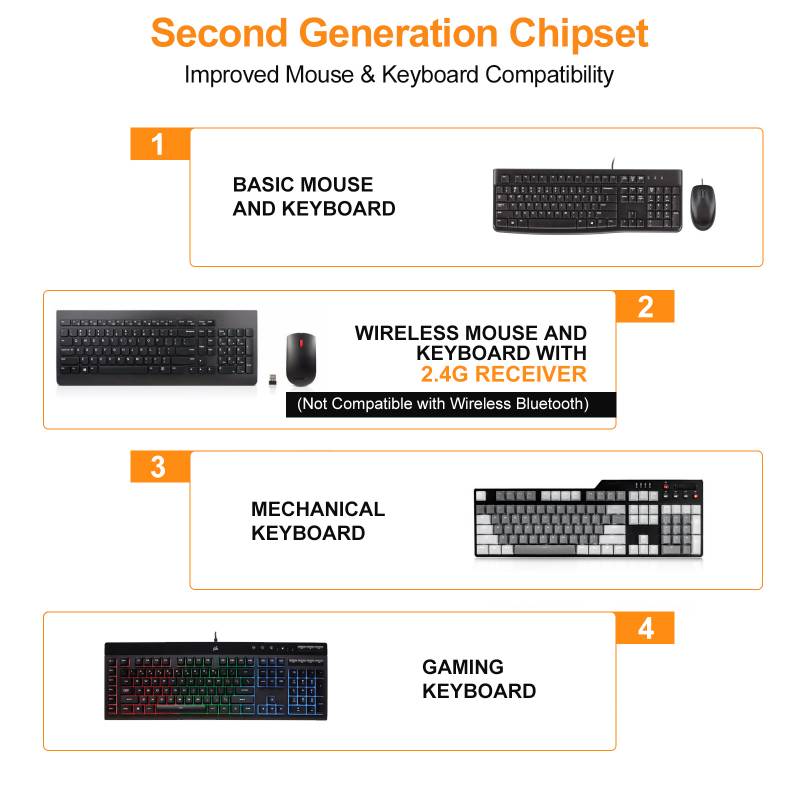 Second Generation Chipset

Improved Mouse & Keyboard Compatibility

1

BASIC MOUSE AND KEYBOARD

2

WIRELESS MOUSE AND KEYBOARD WITH 2.4G RECEIVER

(Not Compatible with Wireless Bluetooth)

3

MECHANICAL KEYBOARD

4

GAMING KEYBOARD