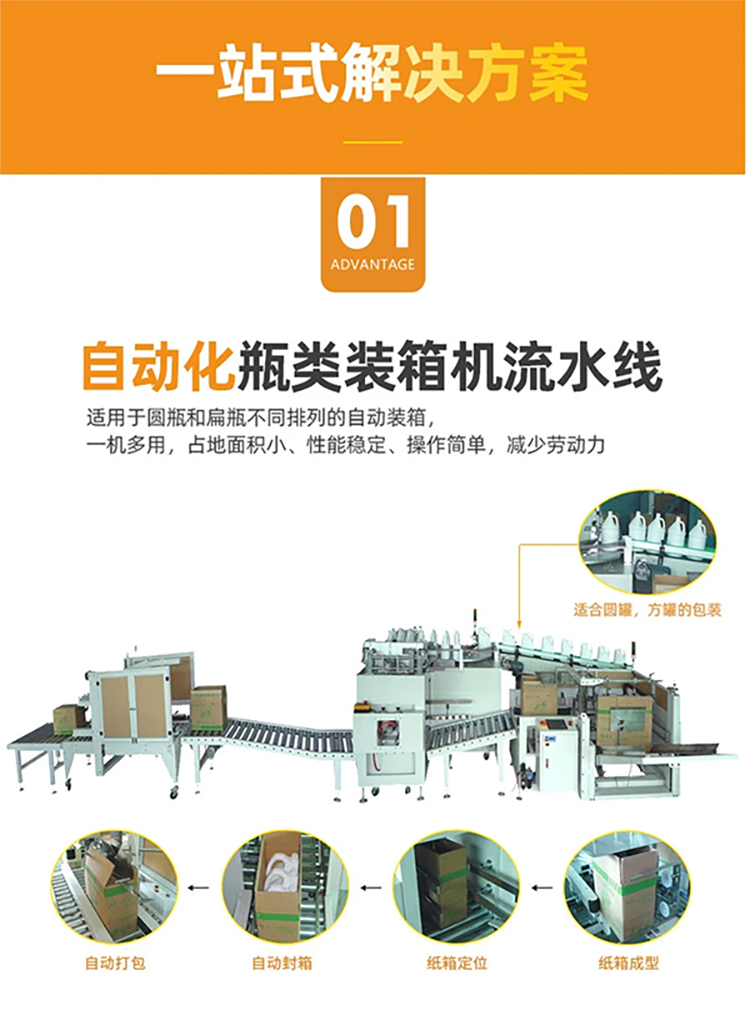 一站式解决方案

01
ADVANTAGE

自动化瓶类装箱机流水线

适用于圆瓶和扁瓶不同排列的自动装箱，
一机多用，占地面积小、性能稳定、操作简单，减少劳动力

适合圆罐，方罐的包装

自动打包
自动封箱
纸箱定位
纸箱成型