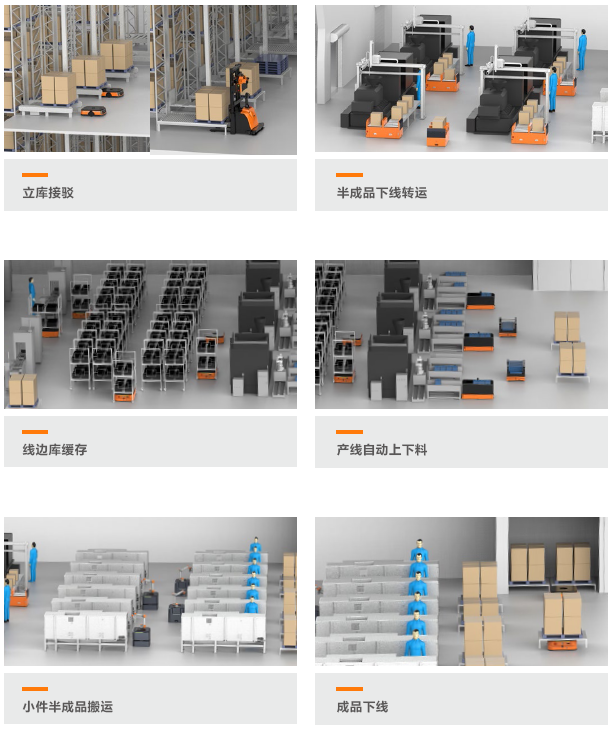 立库接驳

半成品下线转运

线边库缓存

产线自动上下料

小件半成品搬运

成品下线