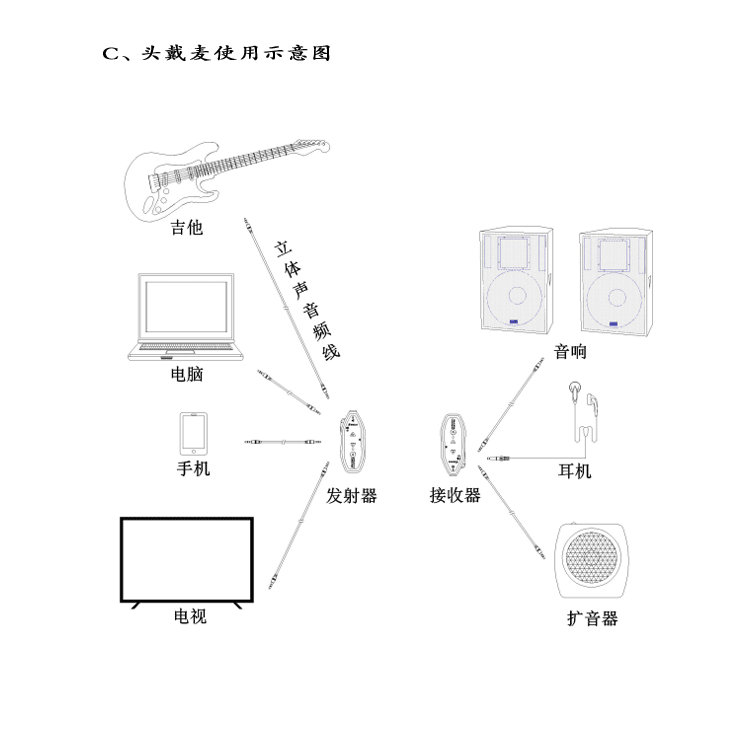 C、头戴麦使用示意图

吉他

立体声音频线

电脑

手机

电视

发射器

接收器

音响

耳机

扩音器