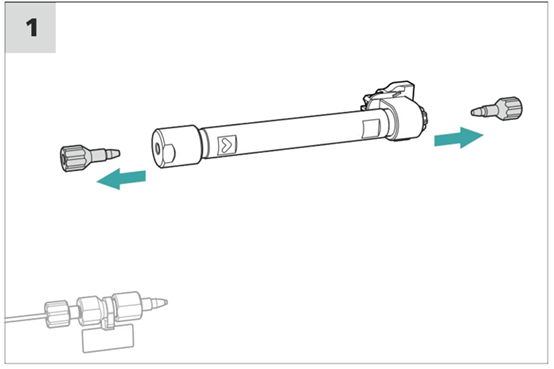 1