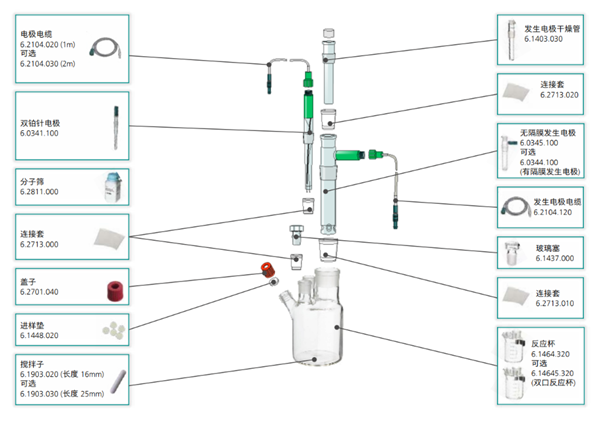 电极电缆
6.2104.020 (1m)
可选
6.2104.030 (2m)

双铂针电极
6.0341.100

分子筛
6.2811.000

连接套
6.2713.000

盖子
6.2701.040

进样垫
6.1448.020

搅拌子
6.1903.020 (长度 16mm)
可选
6.1903.030 (长度 25mm)

发生电极干燥管
6.1403.030

连接套
6.2713.020

无隔膜发生电极
6.0345.100
可选
6.0344.100
(有隔膜发生电极)

发生电极电缆
6.2104.120

玻璃塞
6.1437.000

连接套
6.2713.010

反应杯
6.1464.320
可选
6.14645.320
(双口反应杯)