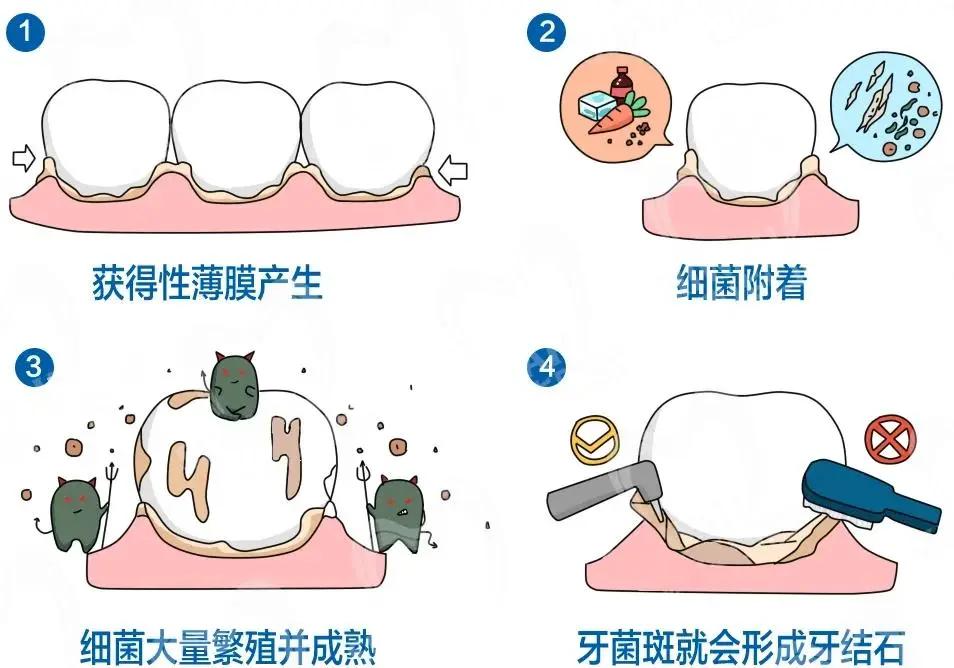 1

获得性薄膜产生

2

细菌附着

3

细菌大量繁殖并成熟

4

牙菌斑就会形成牙结石