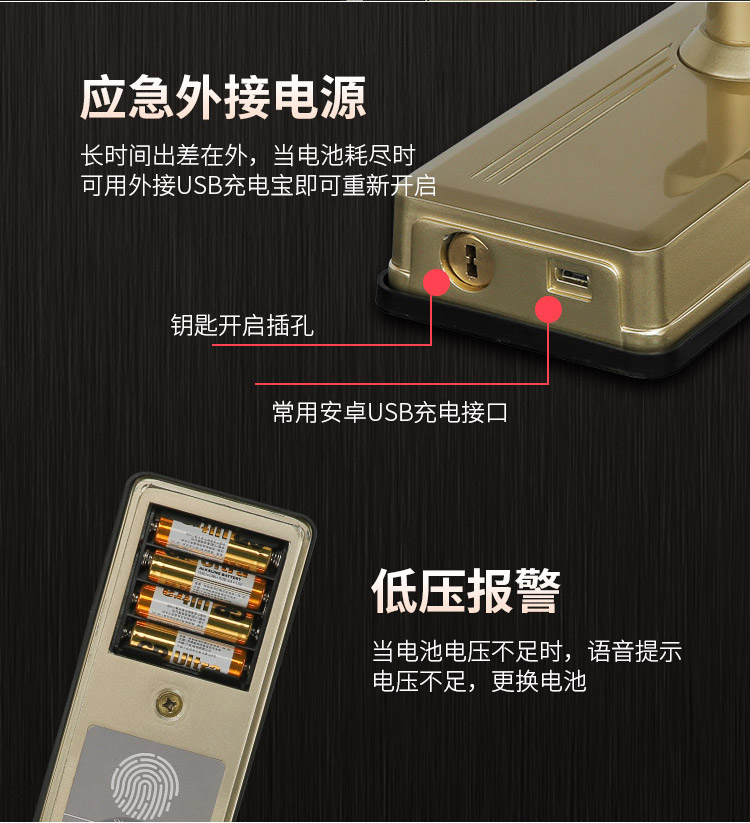 应急外接电源

长时间出差在外，当电池耗尽时
可用外接USB充电宝即可重新开启

钥匙开启插孔

常用安卓USB充电接口

低压报警

当电池电压不足时，语音提示
电压不足，更换电池