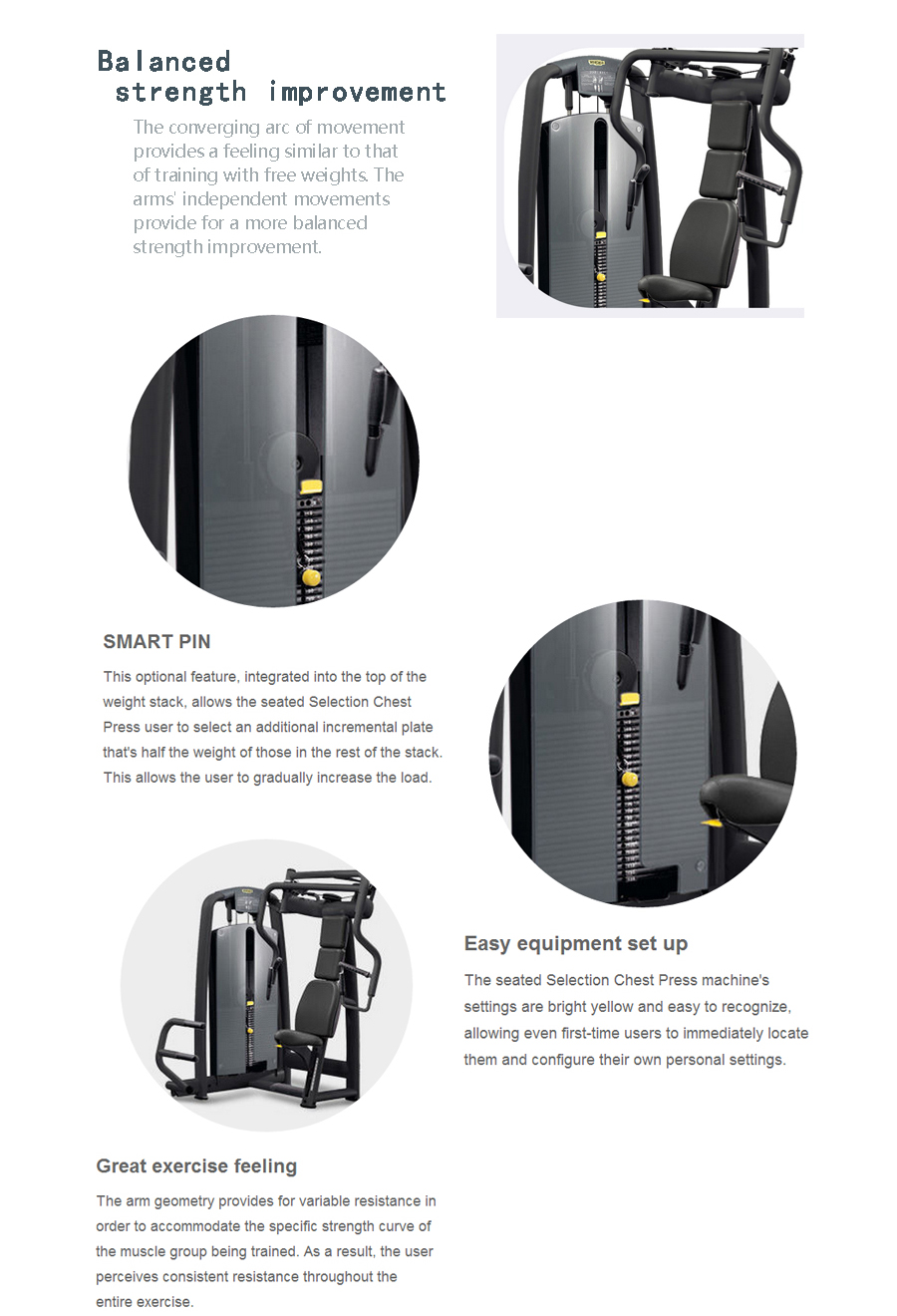 Balanced strength improvement

The converging arc of movement provides a feeling similar to that of training with free weights. The arms' independent movements provide for a more balanced strength improvement.

SMART PIN

This optional feature, integrated into the top of the weight stack, allows the seated Selection Chest Press user to select an additional incremental plate that's half the weight of those in the rest of the stack. This allows the user to gradually increase the load.

Easy equipment set up

The seated Selection Chest Press machine's settings are bright yellow and easy to recognize, allowing even first-time users to immediately locate them and configure their own personal settings.

Great exercise feeling

The arm geometry provides for variable resistance in order to accommodate the specific strength curve of the muscle group being trained. As a result, the user perceives consistent resistance throughout the entire exercise.