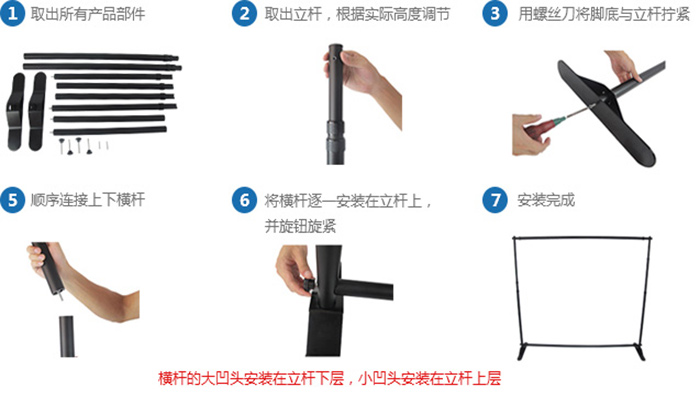 1 取出所有产品部件

2 取出立杆，根据实际高度调节

3 用螺丝刀将脚底与立杆拧紧

5 顺序连接上下横杆

6 将横杆逐一安装在立杆上，并旋钮旋紧

7 安装完成

横杆的大凹头安装在立杆下层，小凹头安装在立杆上层