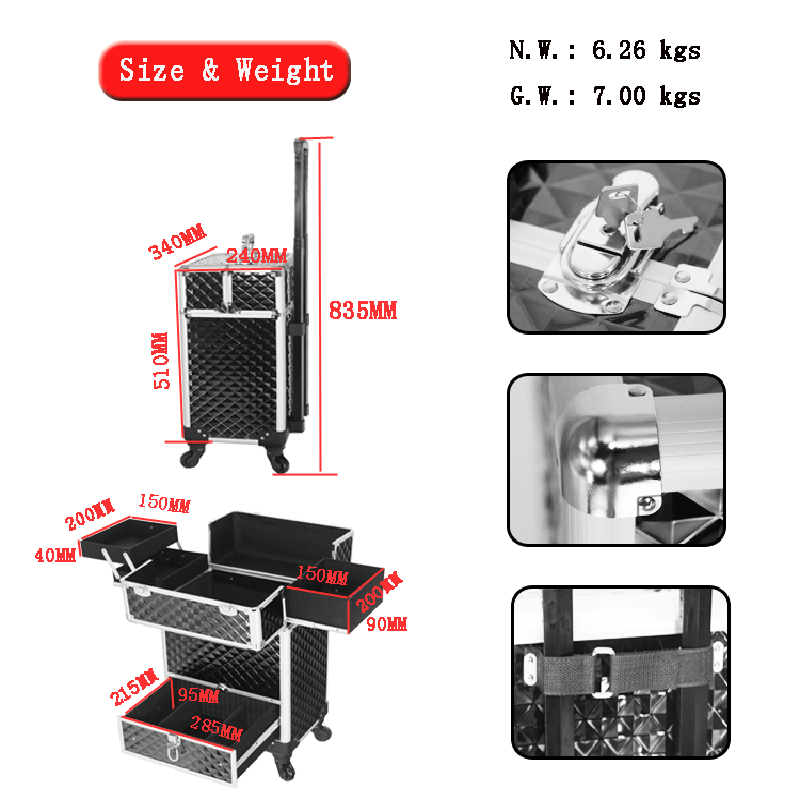 Size & Weight

N.W.: 6.26 kgs

G.W.: 7.00 kgs

340MM
240MM
835MM
510MM

200MM
150MM
40MM
150MM
200MM
90MM
215MM
95MM
285MM