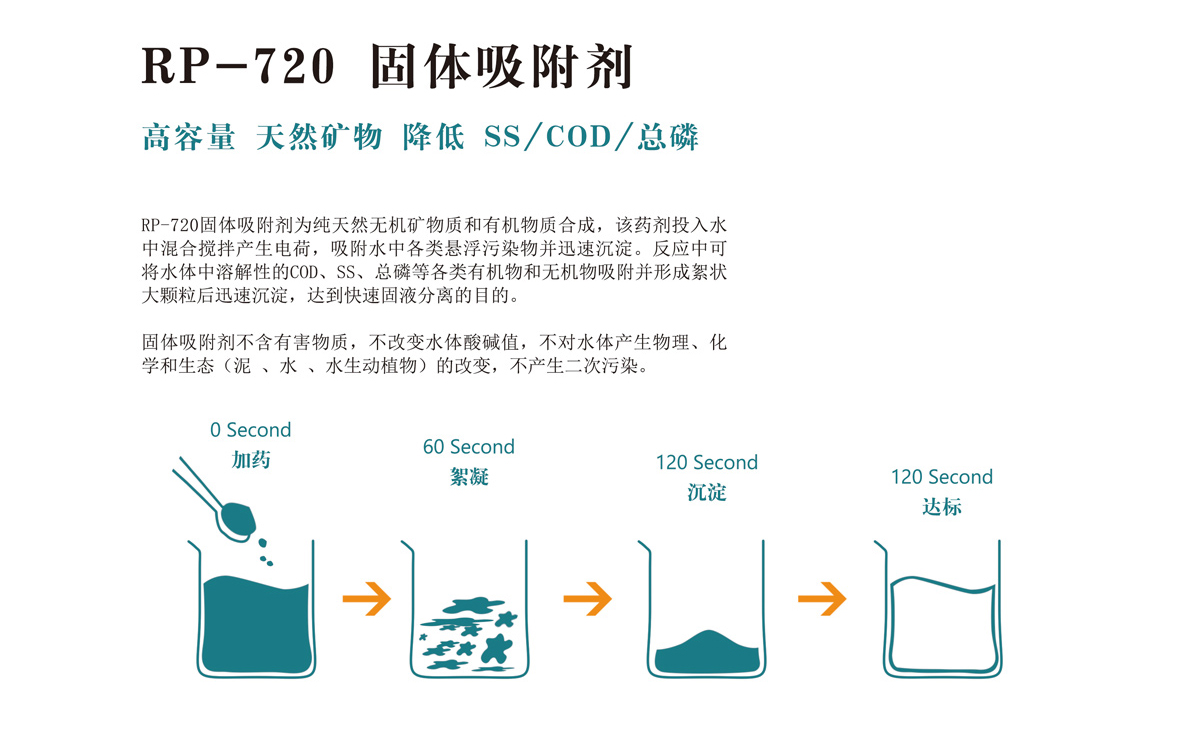 RP-720 固体吸附剂

高容量 天然矿物 降低 SS/COD/总磷

RP-720固体吸附剂为纯天然无机矿物质和有机物质合成，该药剂投入水中混合搅拌产生电荷，吸附水中各类悬浮污染物并迅速沉淀。反应中可将水体中溶解性的COD、SS、总磷等各类有机物和无机物吸附并形成絮状大颗粒后迅速沉淀，达到快速固液分离的目的。

固体吸附剂不含有害物质，不改变水体酸碱值，不对水体产生物理、化学和生态（泥 、水 、水生动植物）的改变，不产生二次污染。

0 Second
加药

60 Second
絮凝

120 Second
沉淀

120 Second
达标