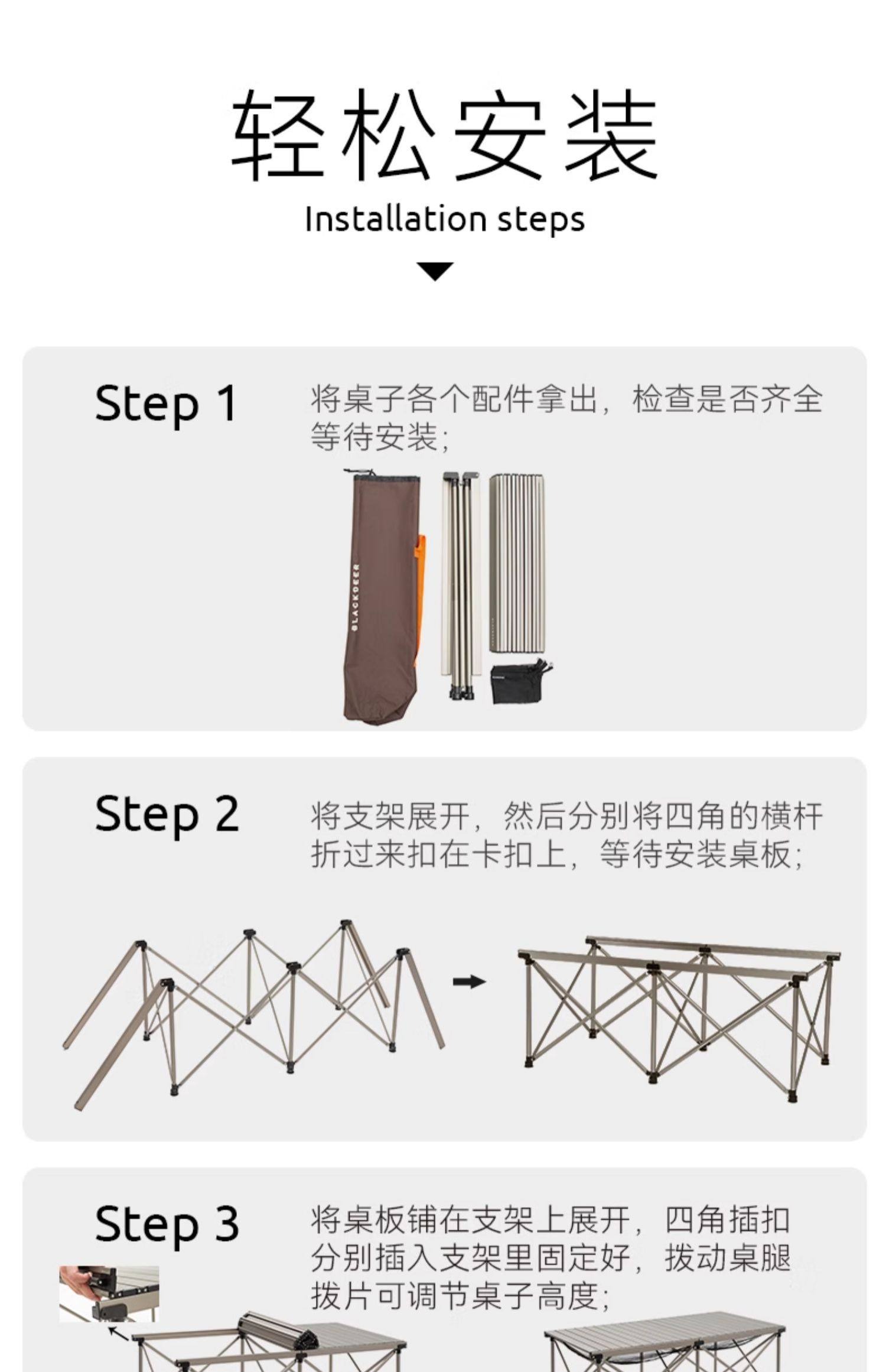 轻松安装

Installation steps

Step 1

将桌子各个配件拿出，检查是否齐全等待安装；

BLACKDEER

Step 2

将支架展开，然后分别将四角的横杆折过来扣在卡扣上，等待安装桌板；

Step 3

将桌板铺在支架上展开，四角插扣分别插入支架里固定好，拨动桌腿拨片可调节桌子高度；