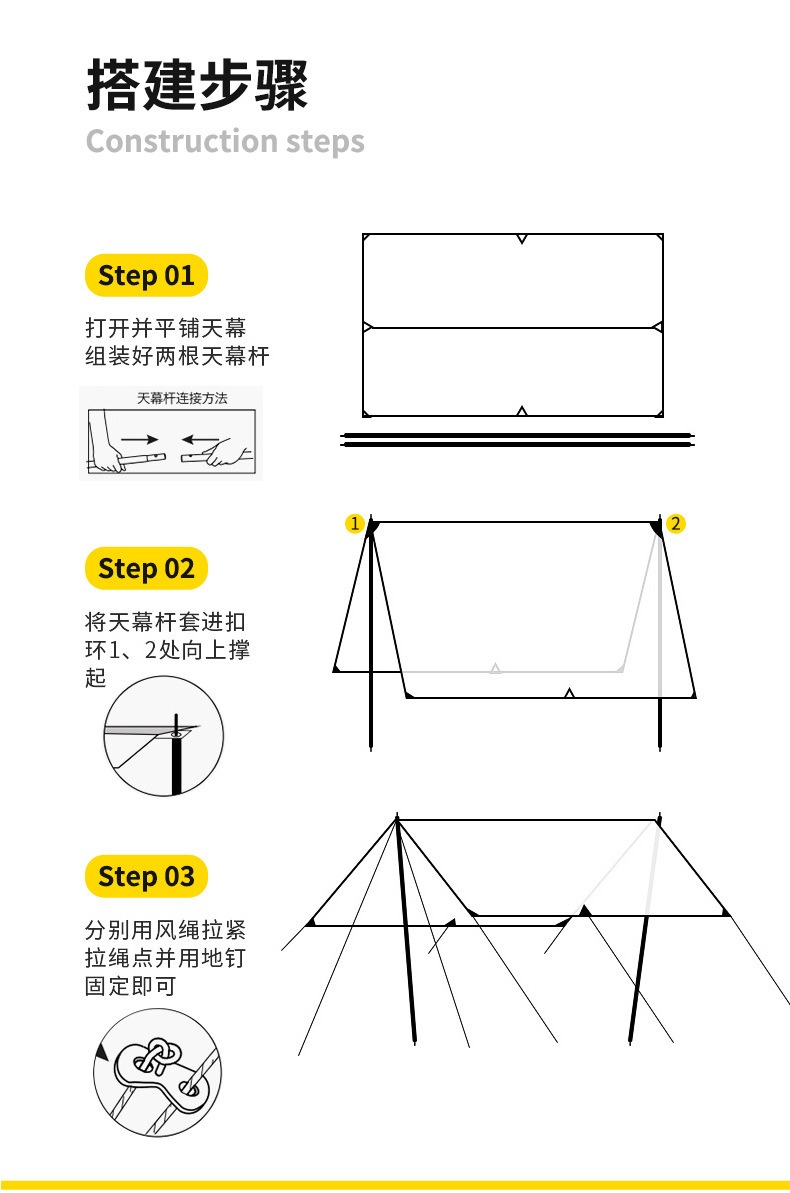 搭建步骤
Construction steps

Step 01

打开并平铺天幕
组装好两根天幕杆

天幕杆连接方法

Step 02

将天幕杆套进扣环1、2处向上撑起

1
2

Step 03

分别用风绳拉紧拉绳点并用地钉固定即可