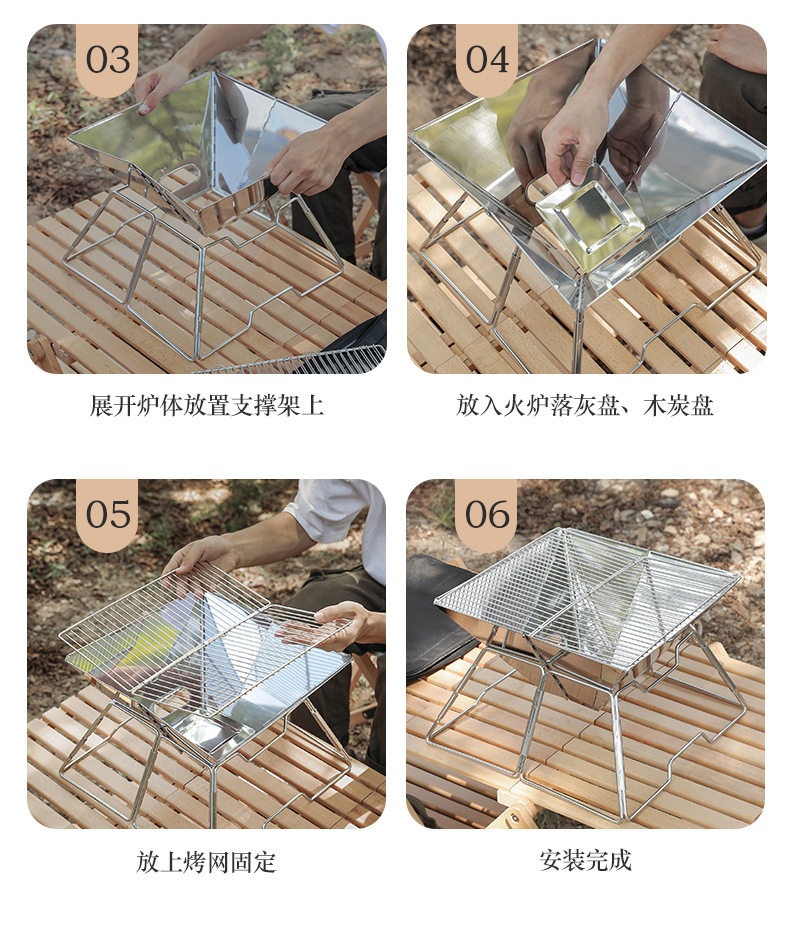 03

展开炉体放置支撑架上

04

放入火炉落灰盘、木炭盘

05

放上烤网固定

06

安装完成