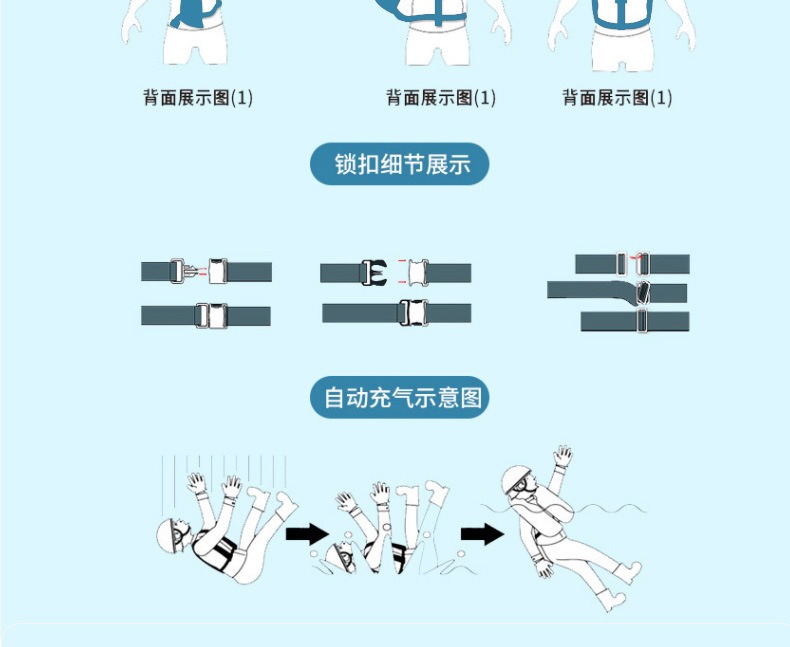 背面展示图(1)

背面展示图(1)

背面展示图(1)

锁扣细节展示

自动充气示意图