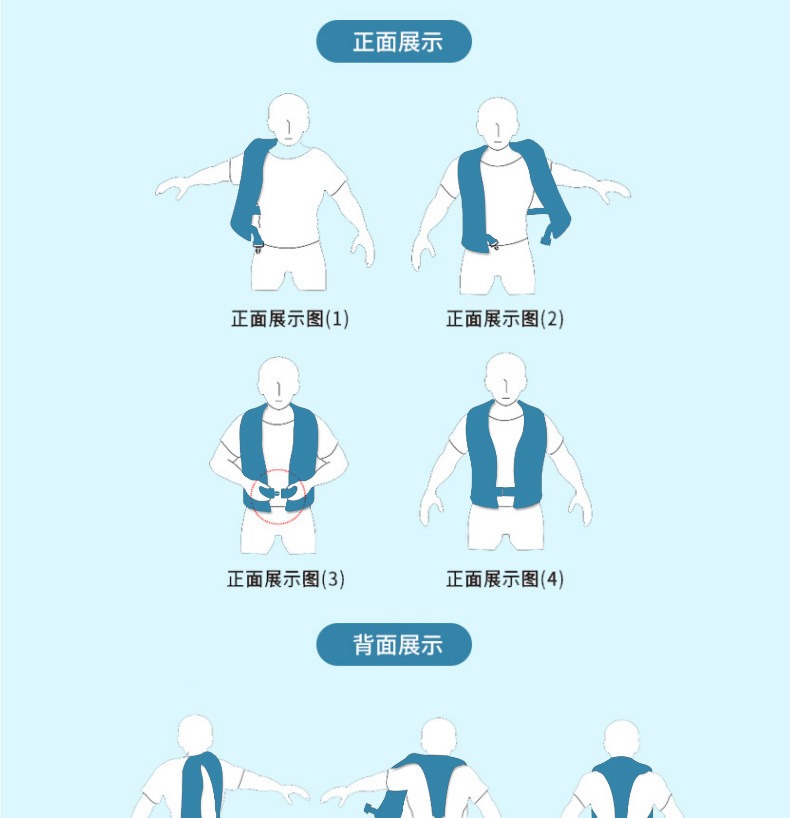 正面展示

正面展示图(1)

正面展示图(2)

正面展示图(3)

正面展示图(4)

背面展示