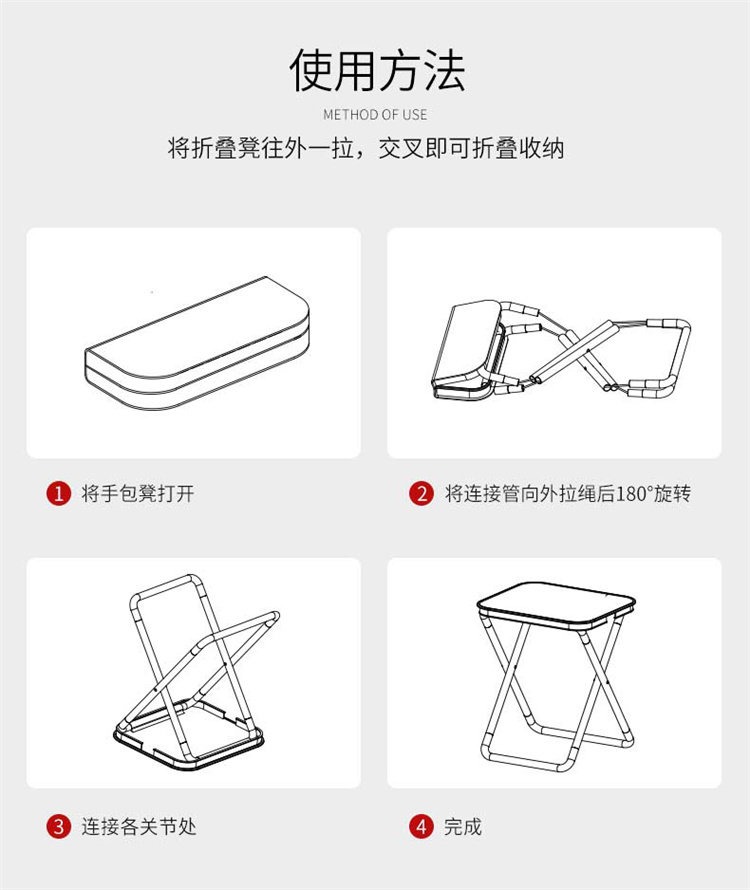 使用方法

METHOD OF USE

将折叠凳往外一拉，交叉即可折叠收纳

1 将手包凳打开

2 将连接管向外拉绳后180°旋转

3 连接各关节处

4 完成