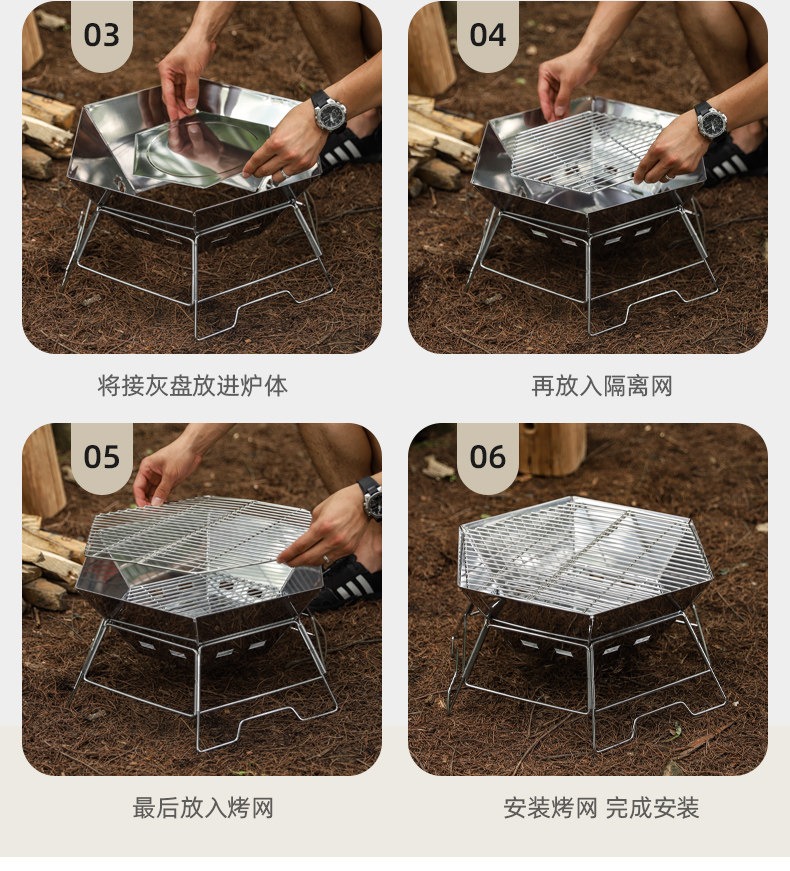 03

将接灰盘放进炉体

04

再放入隔离网

05

最后放入烤网

06

安装烤网 完成安装