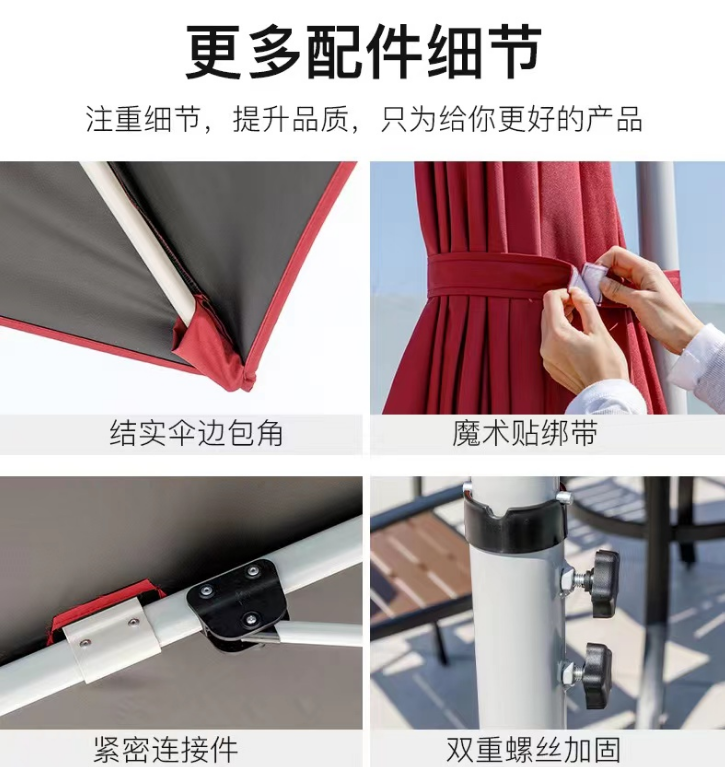 更多配件细节

注重细节，提升品质，只为给你更好的产品

结实伞边包角

魔术贴绑带

紧密连接件

双重螺丝加固