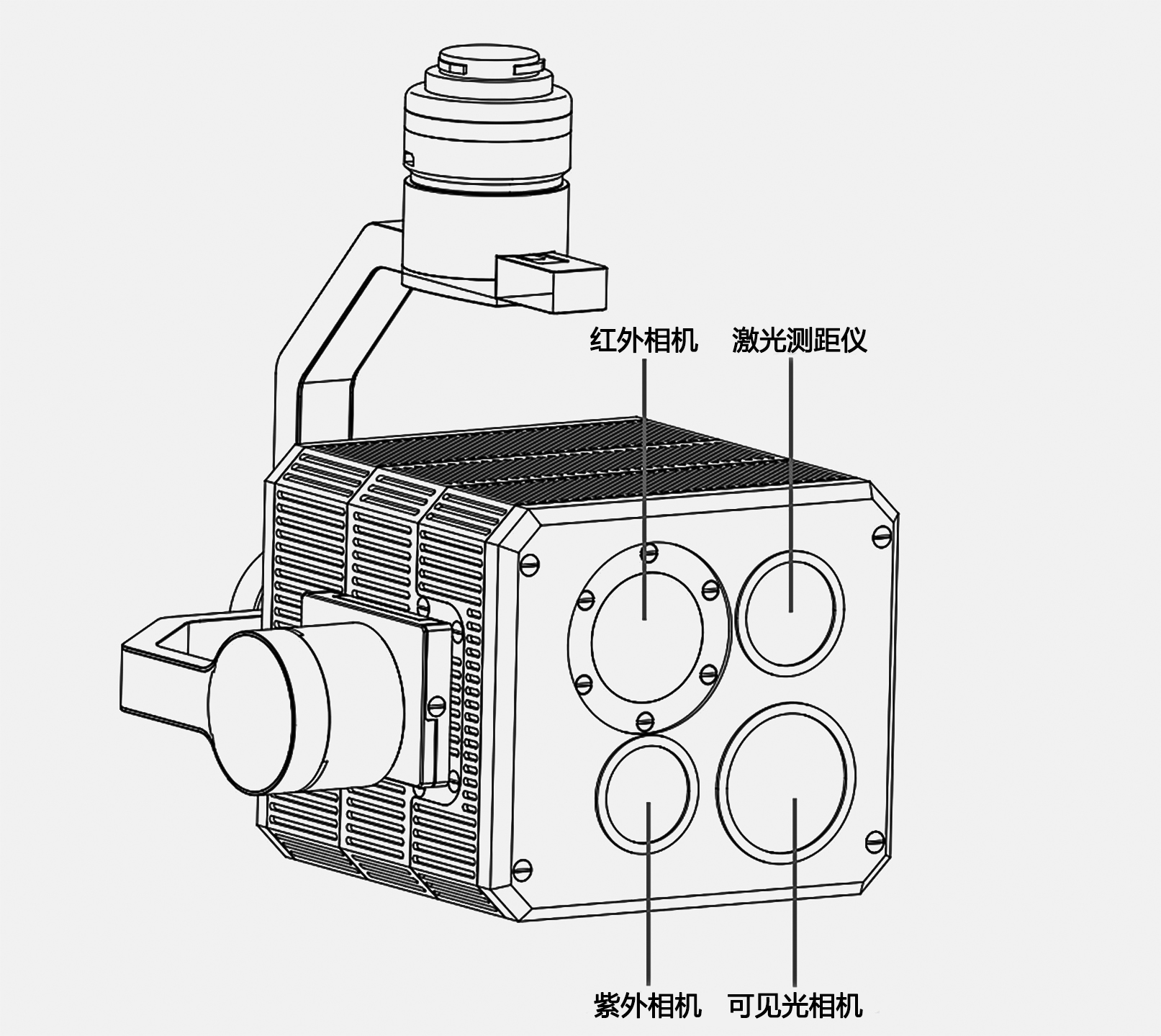 红外相机 激光测距仪

紫外相机 可见光相机