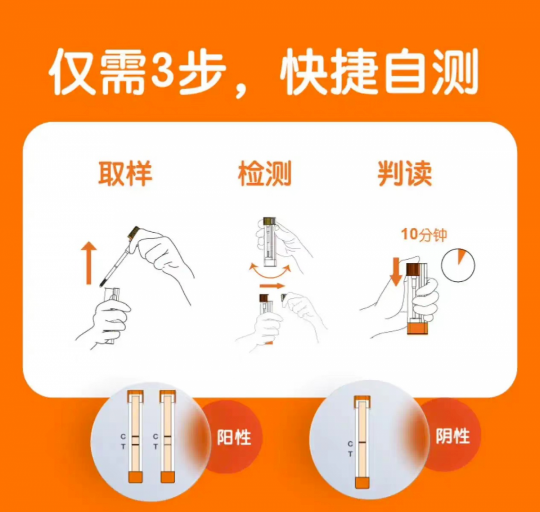 仅需3步，快捷自测

取样

检测

判读

10分钟

C
T

C
T

阳性

C
T

阴性