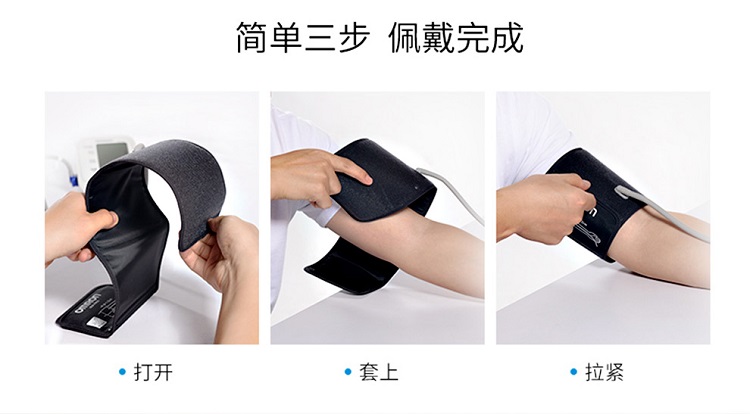 简单三步 佩戴完成

OMRON

• 打开

• 套上

• 拉紧