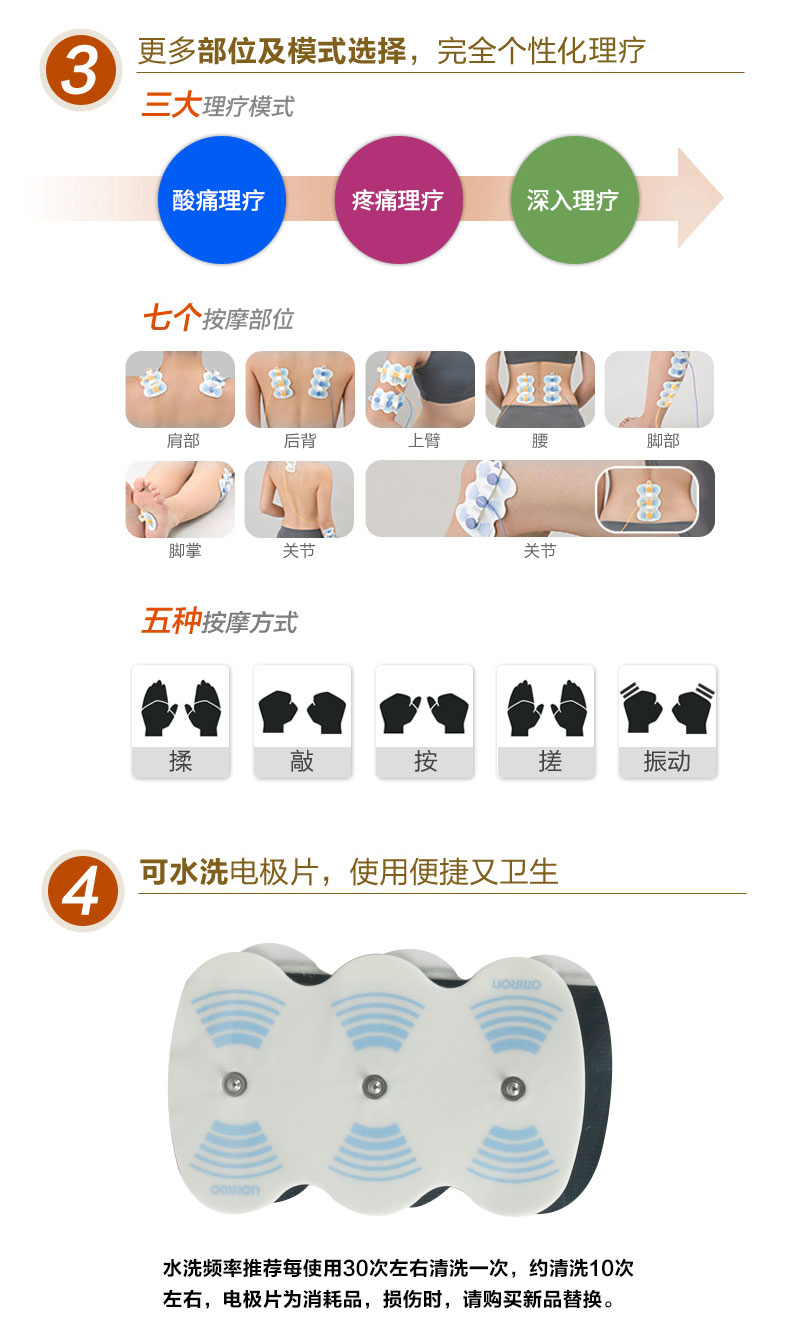 3

更多部位及模式选择，完全个性化理疗

三大理疗模式

酸痛理疗

疼痛理疗

深入理疗

七个按摩部位

肩部

后背

上臂

腰

脚部

脚掌

关节

关节

五种按摩方式

揉

敲

按

搓

振动

4

可水洗电极片，使用便捷又卫生

OMRON

OMRON

水洗频率推荐每使用30次左右清洗一次，约清洗10次左右，电极片为消耗品，损伤时，请购买新品替换。