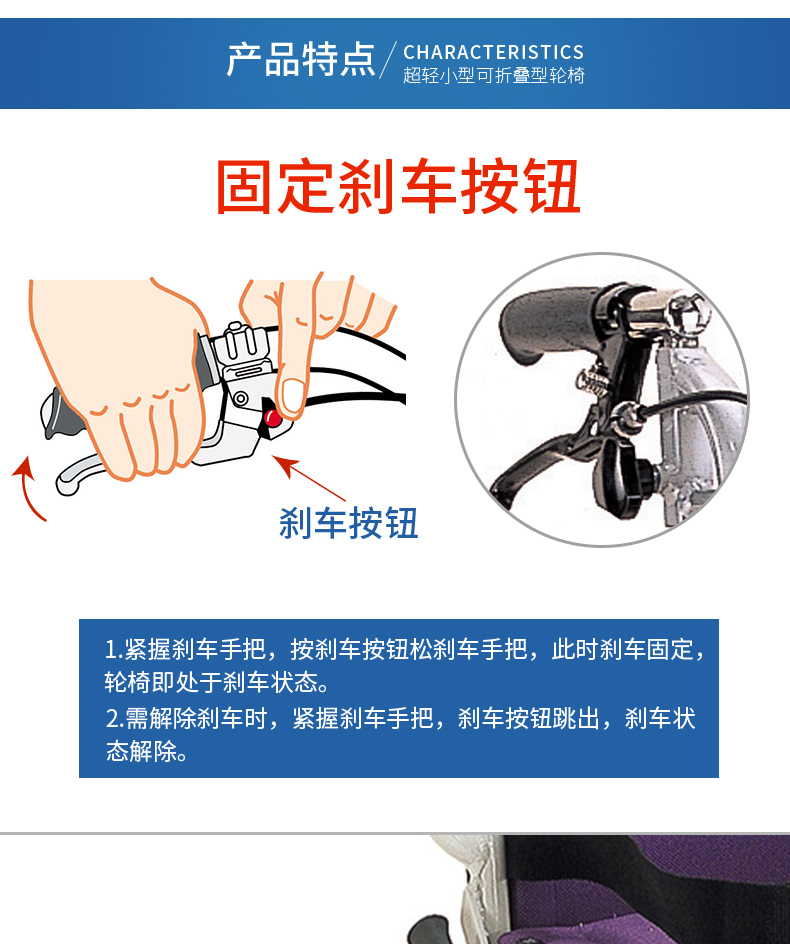 产品特点 / CHARACTERISTICS
超轻小型可折叠型轮椅

固定刹车按钮

刹车按钮

1.紧握刹车手把，按刹车按钮松刹车手把，此时刹车固定，轮椅即处于刹车状态。
2.需解除刹车时，紧握刹车手把，刹车按钮跳出，刹车状态解除。