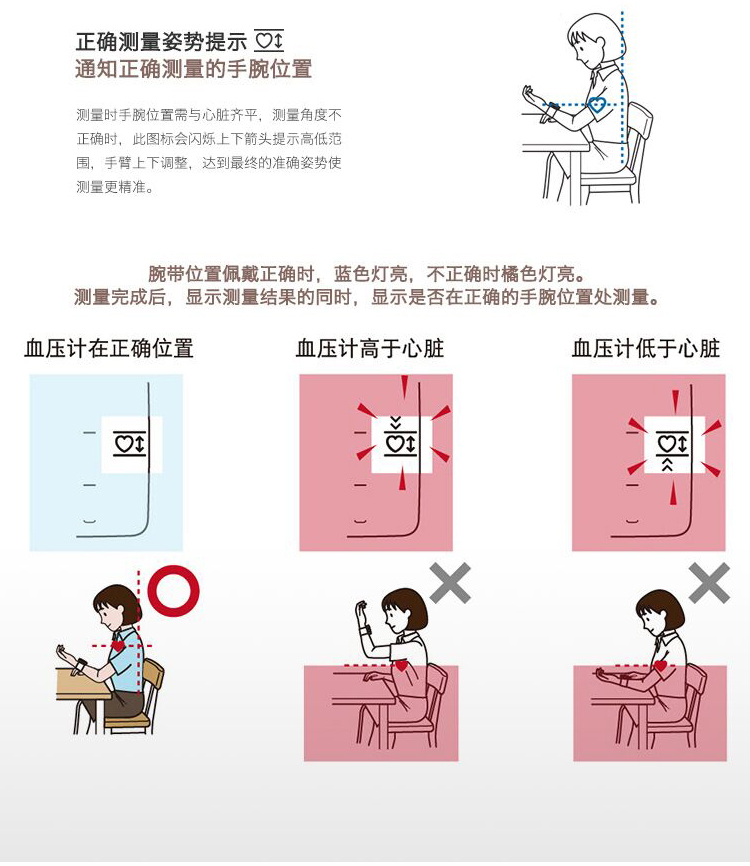 正确测量姿势提示
通知正确测量的手腕位置

测量时手腕位置需与心脏齐平，测量角度不正确时，此图标会闪烁上下箭头提示高低范围，手臂上下调整，达到最终的准确姿势使测量更精准。

腕带位置佩戴正确时，蓝色灯亮，不正确时橘色灯亮。
测量完成后，显示测量结果的同时，显示是否在正确的手腕位置处测量。

血压计在正确位置

血压计高于心脏

血压计低于心脏