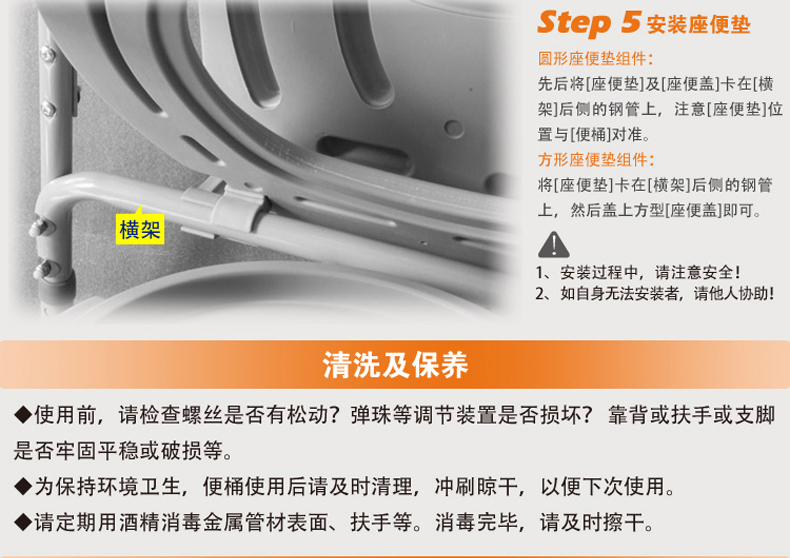 横架

Step 5 安装座便垫

圆形座便垫组件：
先后将[座便垫]及[座便盖]卡在[横架]后侧的钢管上，注意[座便垫]位置与[便桶]对准。

方形座便垫组件：
将[座便垫]卡在[横架]后侧的钢管上，然后盖上方型[座便盖]即可。

1、安装过程中，请注意安全！
2、如自身无法安装者，请他人协助！

清洗及保养

◆使用前，请检查螺丝是否有松动？弹珠等调节装置是否损坏？ 靠背或扶手或支脚是否牢固平稳或破损等。

◆为保持环境卫生，便桶使用后请及时清理，冲刷晾干，以便下次使用。

◆请定期用酒精消毒金属管材表面、扶手等。消毒完毕，请及时擦干。