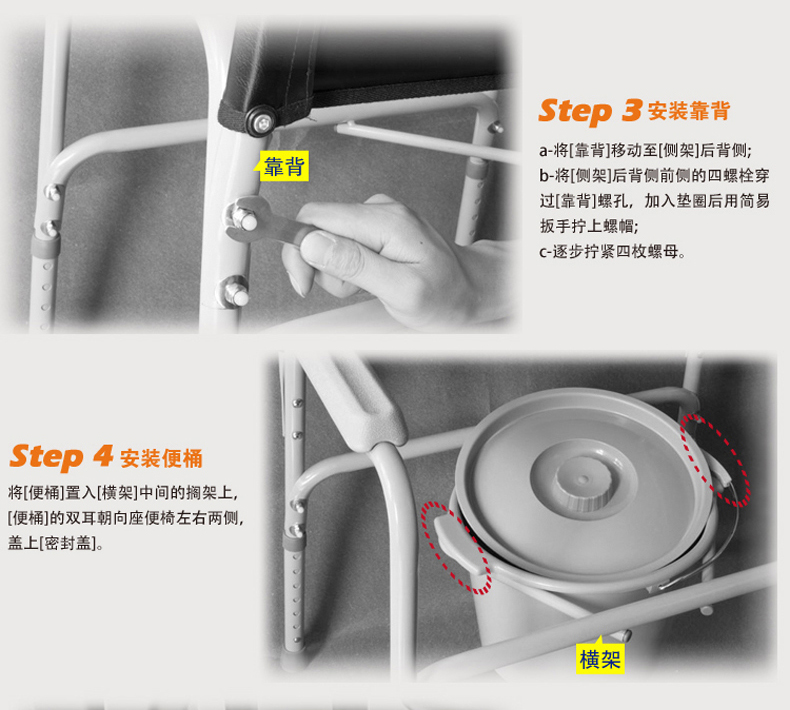 靠背

Step 3 安装靠背

a-将[靠背]移动至[侧架]后背侧;
b-将[侧架]后背侧前侧的四螺栓穿过[靠背]螺孔，加入垫圈后用简易扳手拧上螺帽;
c-逐步拧紧四枚螺母。

Step 4 安装便桶

将[便桶]置入[横架]中间的搁架上，[便桶]的双耳朝向座便椅左右两侧，盖上[密封盖]。

横架