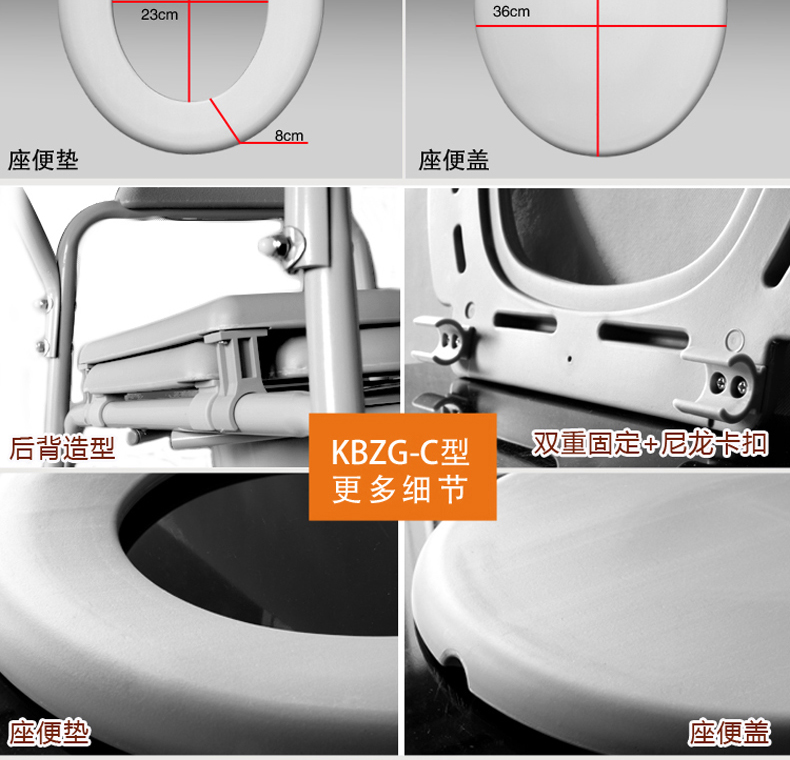 23cm

8cm

座便垫

36cm

座便盖

后背造型

KBZG-C型
更多细节

双重固定+尼龙卡扣

座便垫

座便盖