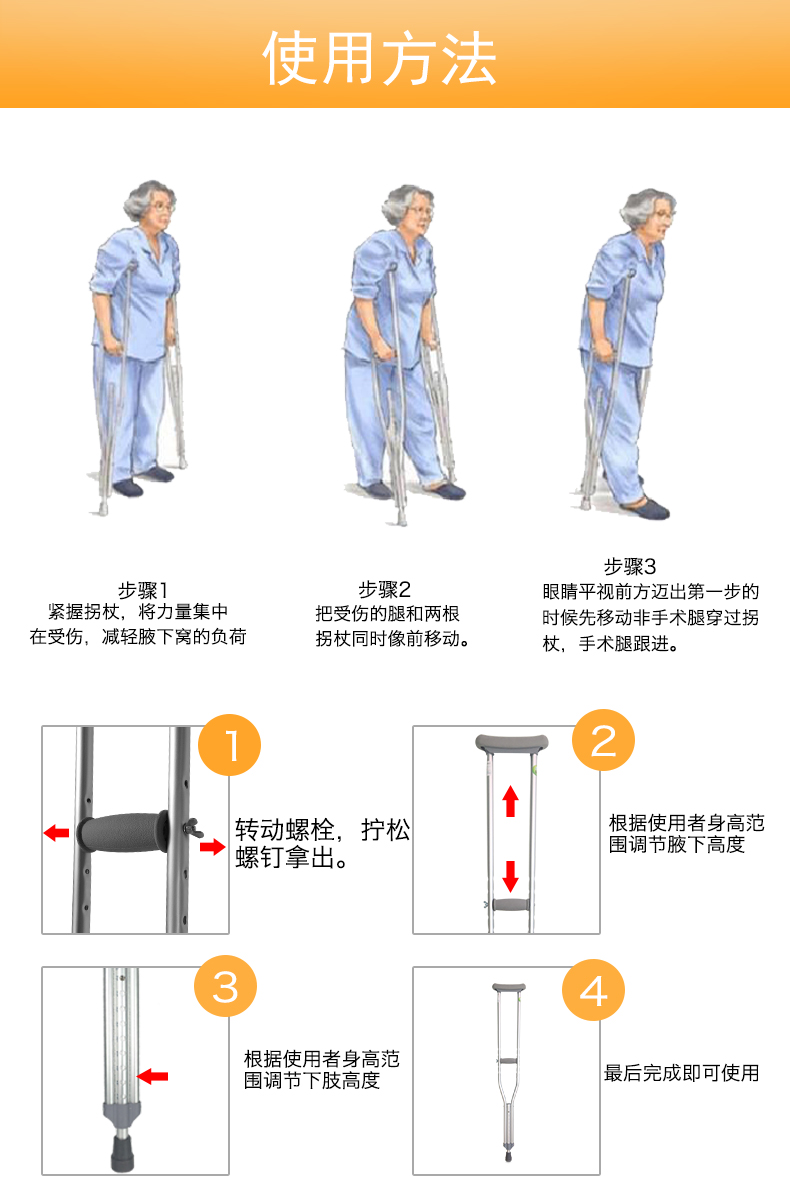 使用方法

步骤1
紧握拐杖，将力量集中在受伤，减轻腋下窝的负荷

步骤2
把受伤的腿和两根拐杖同时像前移动。

步骤3
眼睛平视前方迈出第一步的时候先移动非手术腿穿过拐杖，手术腿跟进。

1
转动螺栓，拧松螺钉拿出。

2
根据使用者身高范围调节腋下高度

3
根据使用者身高范围调节下肢高度

4
最后完成即可使用