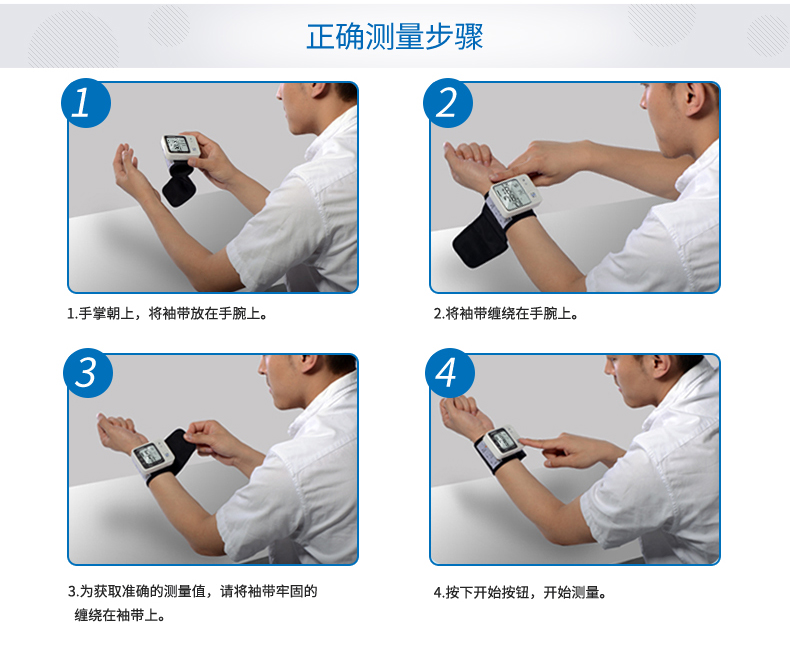 正确测量步骤

1

1.手掌朝上，将袖带放在手腕上。

2

2.将袖带缠绕在手腕上。

3

3.为获取准确的测量值，请将袖带牢固的缠绕在袖带上。

4

4.按下开始按钮，开始测量。