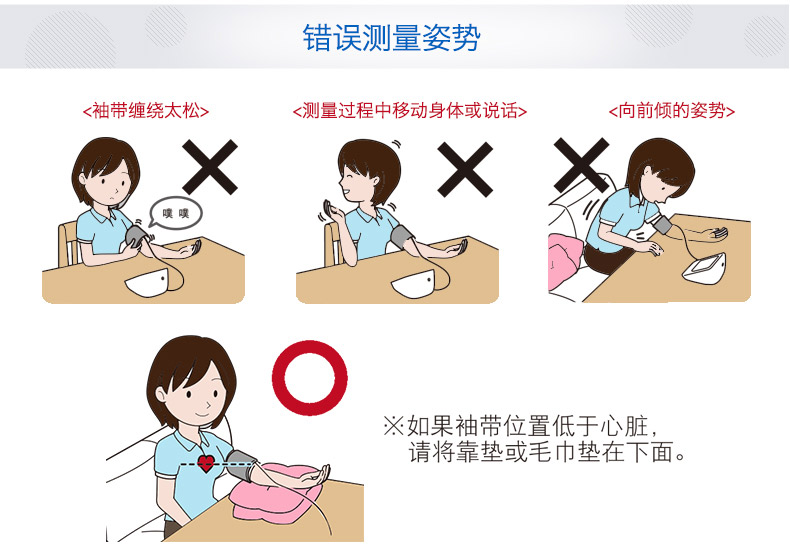 错误测量姿势

<袖带缠绕太松>

噗 噗

<测量过程中移动身体或说话>

<向前倾的姿势>

※如果袖带位置低于心脏，请将靠垫或毛巾垫在下面。