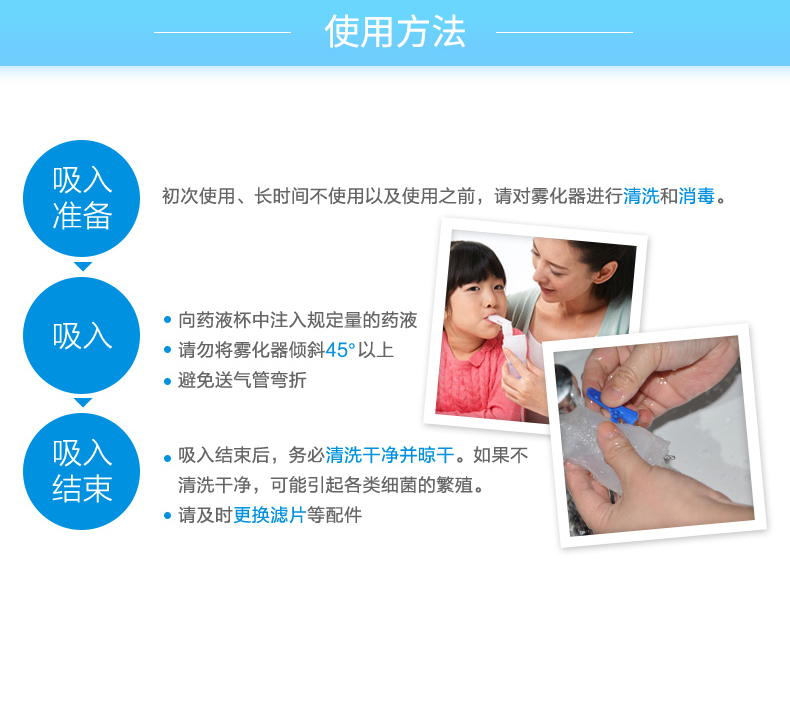 使用方法

吸入准备

初次使用、长时间不使用以及使用之前，请对雾化器进行清洗和消毒。

吸入

• 向药液杯中注入规定量的药液
• 请勿将雾化器倾斜45°以上
• 避免送气管弯折

吸入结束

• 吸入结束后，务必清洗干净并晾干。如果不清洗干净，可能引起各类细菌的繁殖。
• 请及时更换滤片等配件