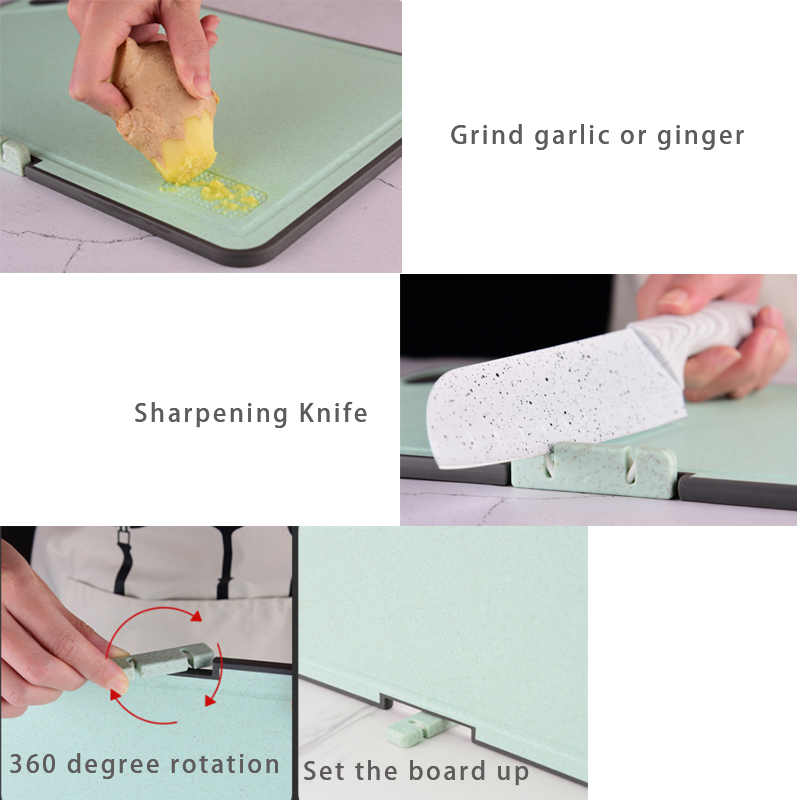 Grind garlic or ginger

Sharpening Knife

360 degree rotation

Set the board up