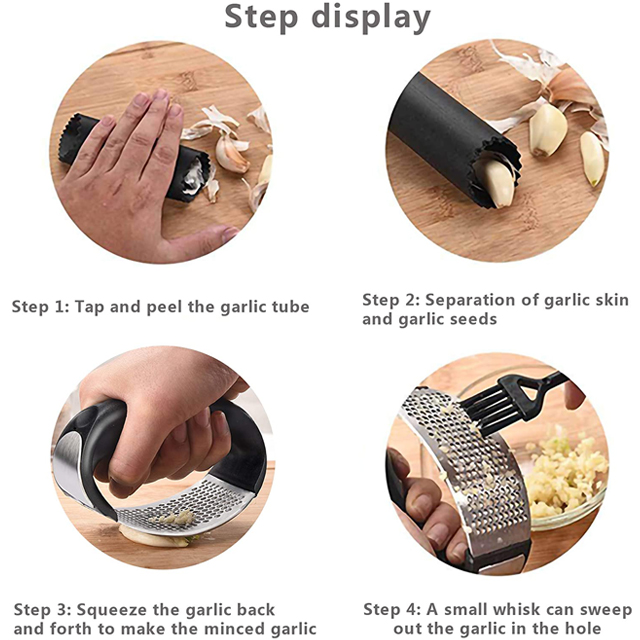 Step display

Step 1: Tap and peel the garlic tube

Step 2: Separation of garlic skin and garlic seeds

Step 3: Squeeze the garlic back and forth to make the minced garlic

Step 4: A small whisk can sweep out the garlic in the hole