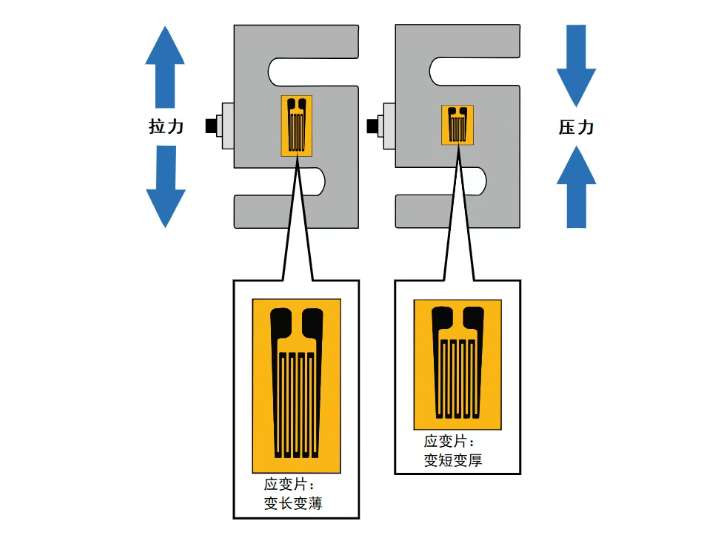 拉力

压力

应变片：
变长变薄

应变片：
变短变厚