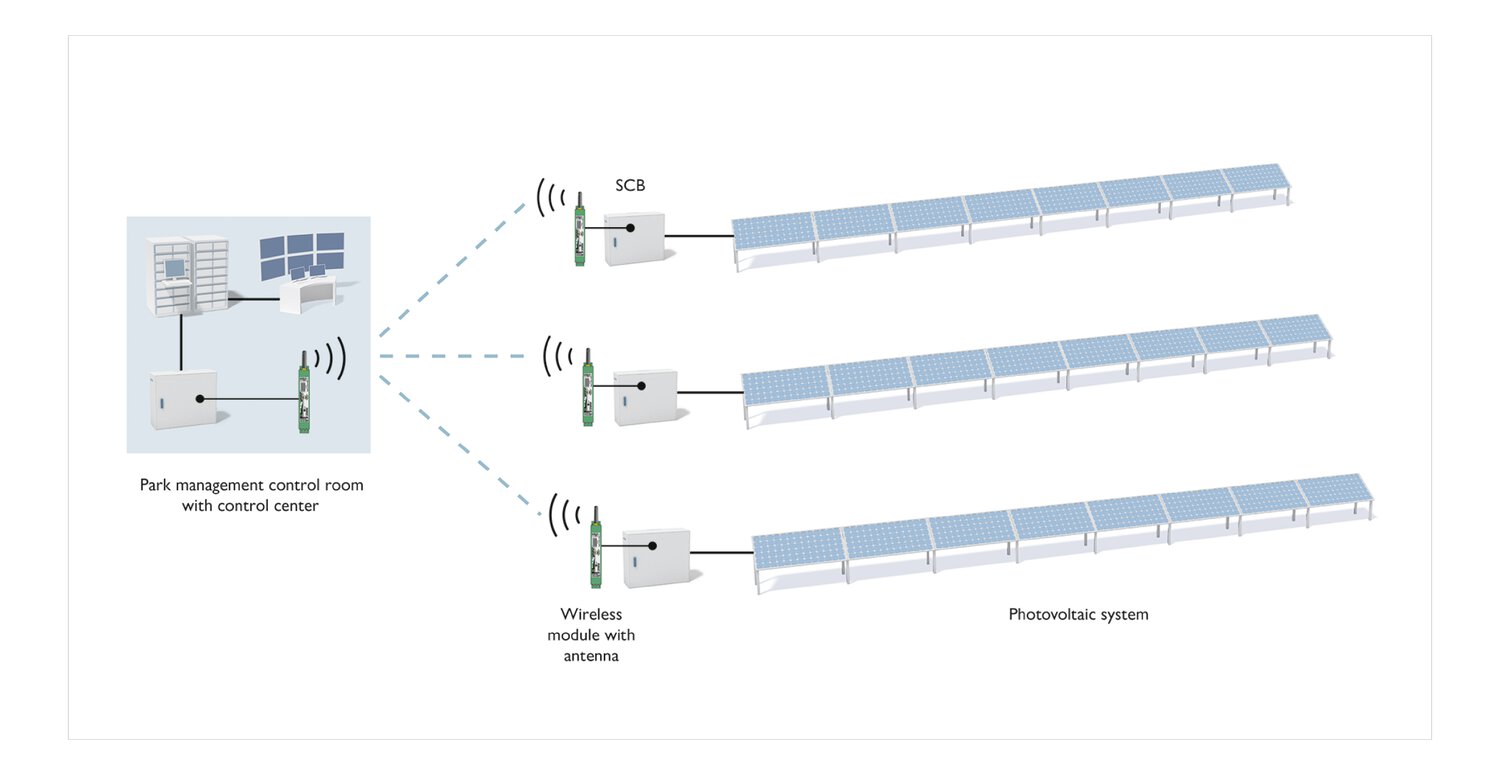 SCB

Park management control room with control center

Wireless module with antenna

Photovoltaic system