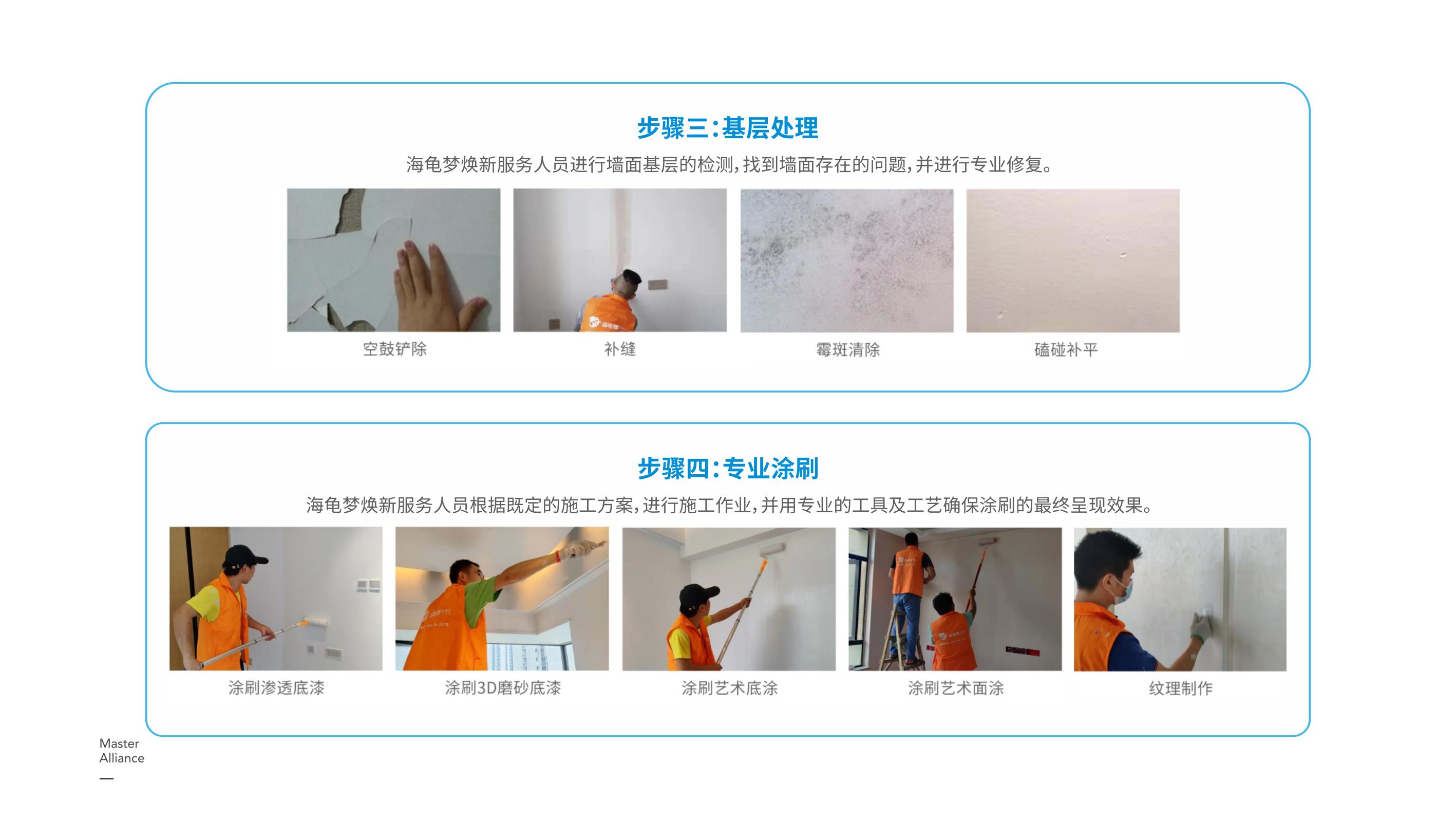 步骤三:基层处理

海龟梦焕新服务人员进行墙面基层的检测,找到墙面存在的问题,并进行专业修复。

空鼓铲除

补缝

霉斑清除

磕碰补平

步骤四:专业涂刷

海龟梦焕新服务人员根据既定的施工方案,进行施工作业,并用专业的工具及工艺确保涂刷的最终呈现效果。

涂刷渗透底漆

涂刷3D磨砂底漆

涂刷艺术底涂

涂刷艺术面涂

纹理制作

Master
Alliance