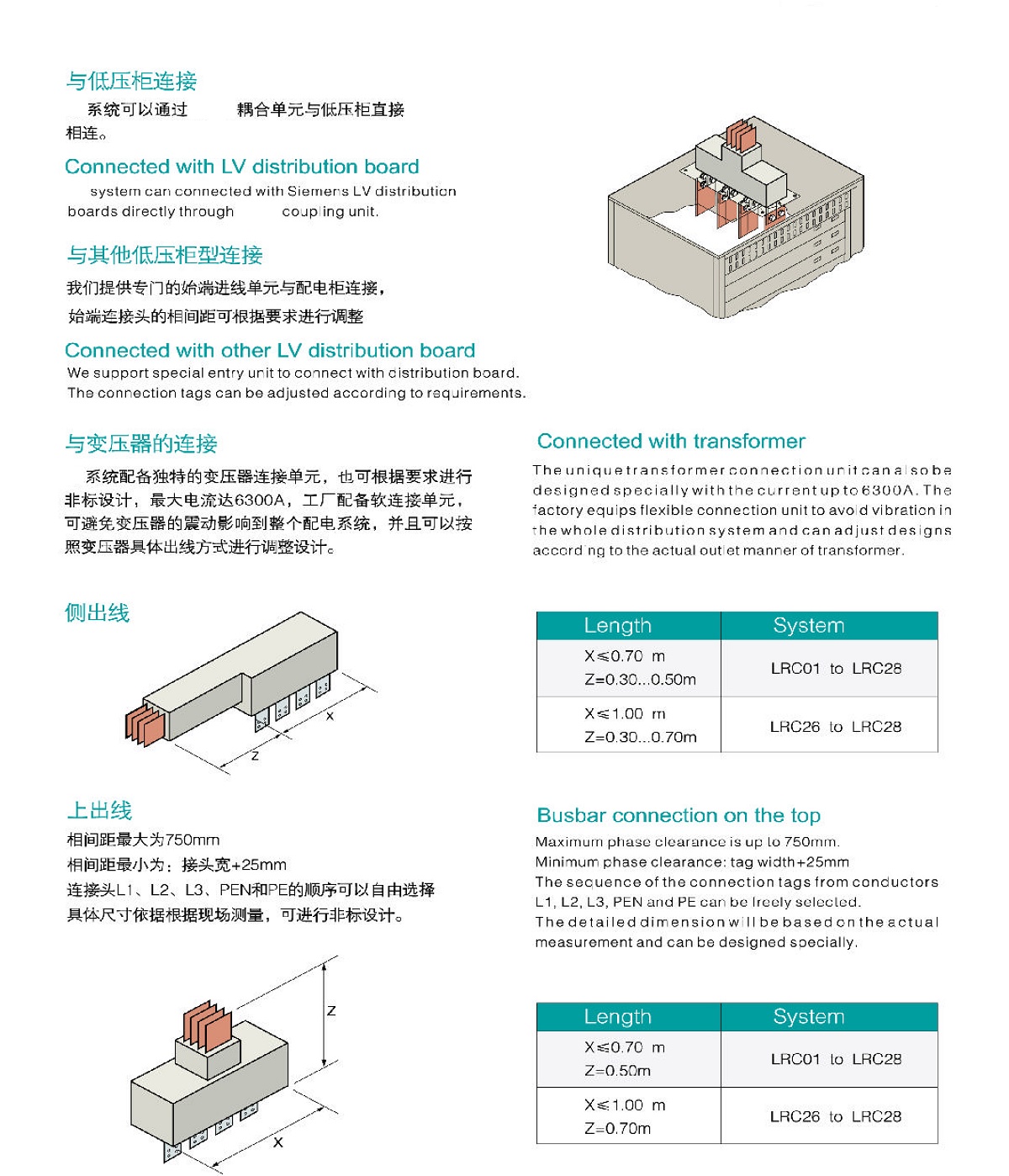 与低压柜连接

系统可以通过 耦合单元与低压柜直接相连。

Connected with LV distribution board

system can connected with Siemens LV distribution boards directly through coupling unit.

与其他低压柜型连接

我们提供专门的始端进线单元与配电柜连接，始端连接头的相间距可根据要求进行调整

Connected with other LV distribution board

We support special entry unit to connect with distribution board. The connection tags can be adjusted according to requirements.

与变压器的连接

系统配备独特的变压器连接单元，也可根据要求进行非标设计，最大电流达6300A，工厂配备软连接单元，可避免变压器的震动影响到整个配电系统，并且可以按照变压器具体出线方式进行调整设计。

Connected with transformer

The unique transformer connection unit can also be designed specially with the current up to 6300A. The factory equips flexible connection unit to avoid vibration in the whole distribution system and can adjust designs according to the actual outlet manner of transformer.

侧出线

X

Z

| Length | System |
|---|---|
| X≤0.70 m Z=0.30...0.50m | LRC01 to LRC28 |
| X≤1.00 m Z=0.30...0.70m | LRC26 to LRC28 |

上出线

相间距最大为750mm
相间距最小为：接头宽+25mm
连接头L1、L2、L3、PEN和PE的顺序可以自由选择
具体尺寸依据根据现场测量，可进行非标设计。

Busbar connection on the top

Maximum phase clearance is up to 750mm.
Minimum phase clearance: tag width+25mm
The sequence of the connection tags from conductors L1, L2, L3, PEN and PE can be freely selected.
The detailed dimension will be based on the actual measurement and can be designed specially.

Z

X

| Length | System |
|---|---|
| X≤0.70 m Z=0.50m | LRC01 to LRC28 |
| X≤1.00 m Z=0.70m | LRC26 to LRC28 |