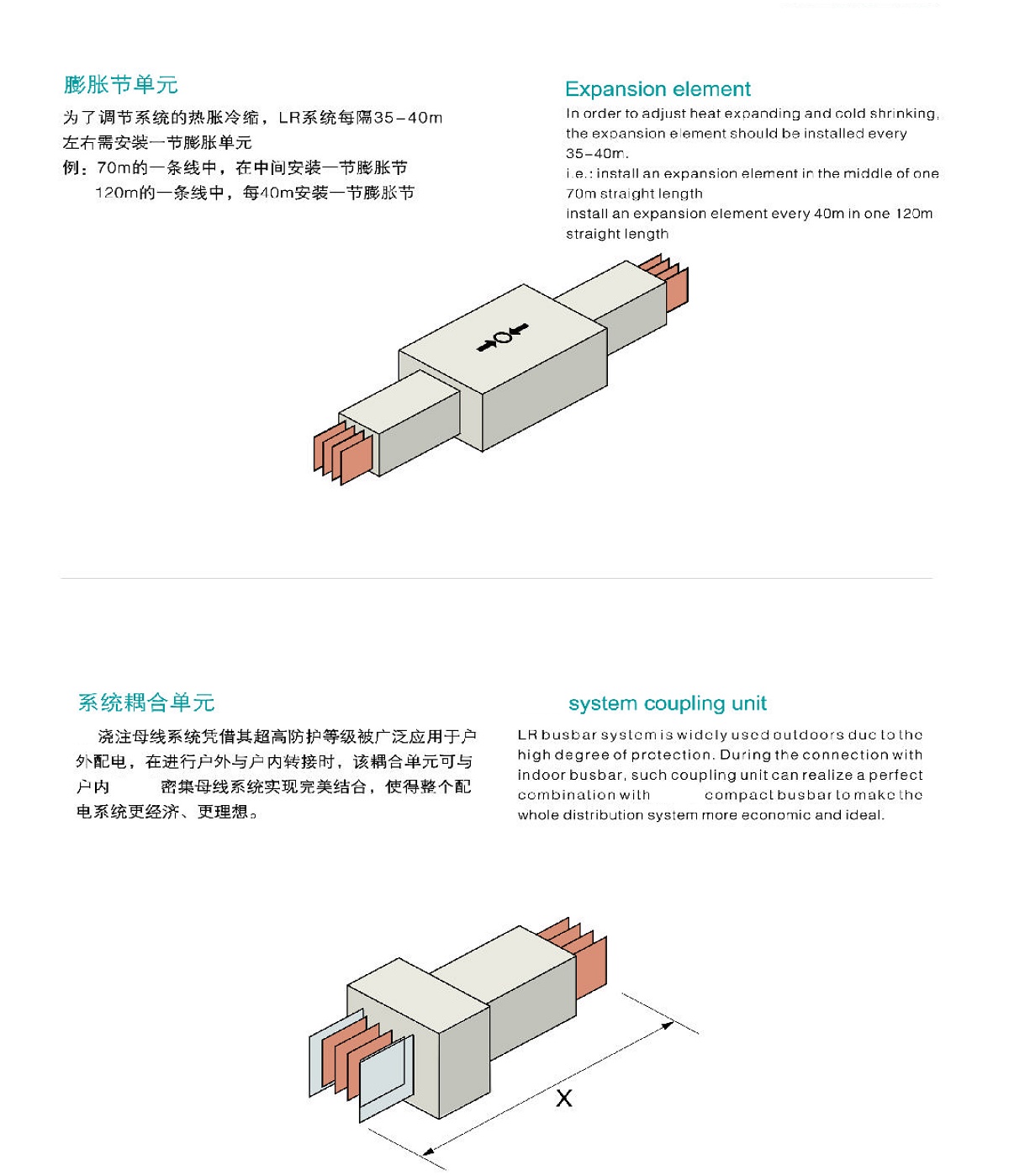 膨胀节单元

为了调节系统的热胀冷缩，LR系统每隔35-40m左右需安装一节膨胀单元
例：70m的一条线中，在中间安装一节膨胀节
120m的一条线中，每40m安装一节膨胀节

Expansion element

In order to adjust heat expanding and cold shrinking, the expansion element should be installed every 35-40m.
i.e.: install an expansion element in the middle of one 70m straight length
install an expansion element every 40m in one 120m straight length

系统耦合单元

浇注母线系统凭借其超高防护等级被广泛应用于户外配电，在进行户外与户内转接时，该耦合单元可与户内 密集母线系统实现完美结合，使得整个配电系统更经济、更理想。

system coupling unit

LR busbar system is widely used outdoors due to the high degree of protection. During the connection with indoor busbar, such coupling unit can realize a perfect combination with compact busbar to make the whole distribution system more economic and ideal.

X