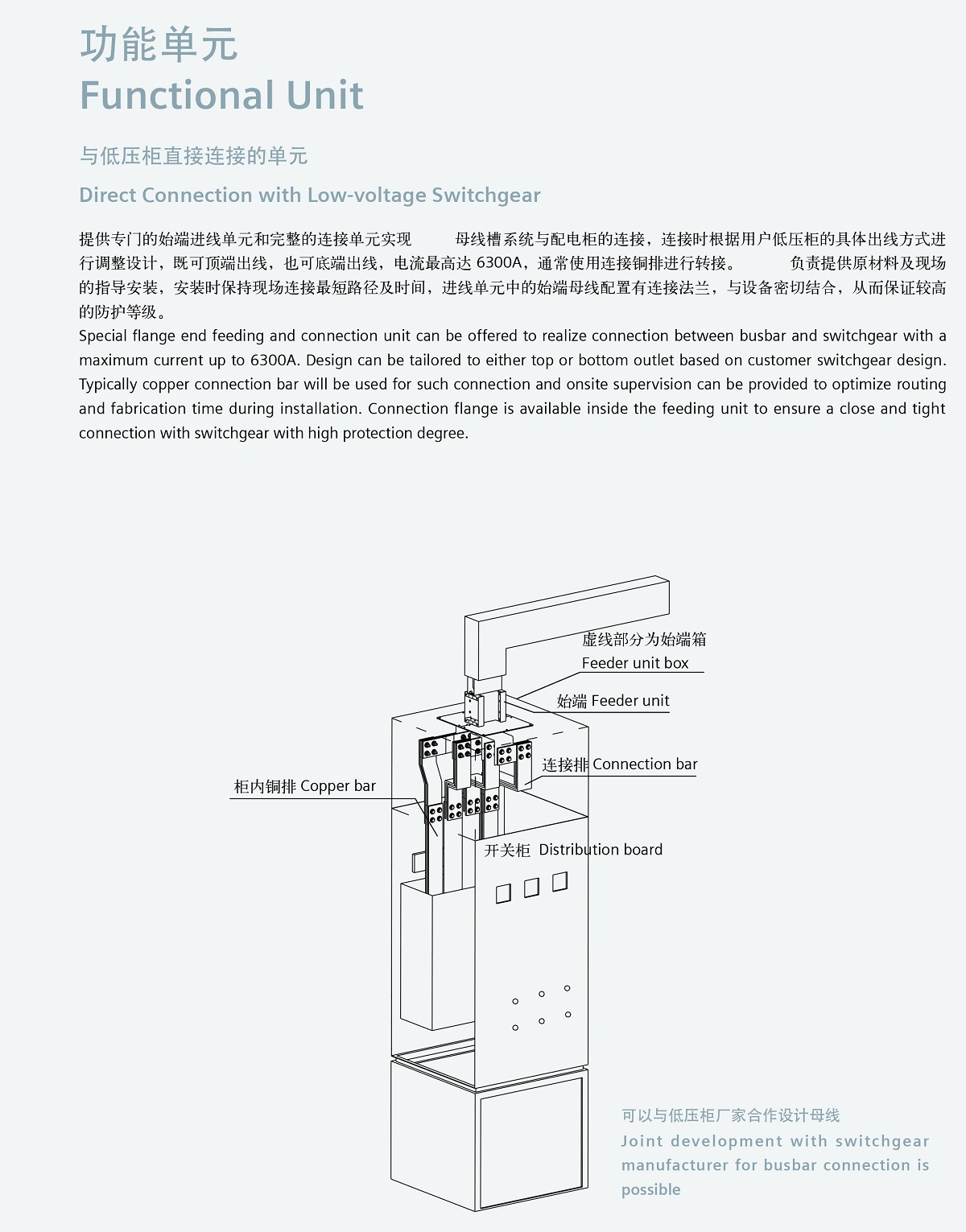 功能单元
Functional Unit

与低压柜直接连接的单元
Direct Connection with Low-voltage Switchgear

提供专门的始端进线单元和完整的连接单元实现　　母线槽系统与配电柜的连接，连接时根据用户低压柜的具体出线方式进行调整设计，既可顶端出线，也可底端出线，电流最高达 6300A，通常使用连接铜排进行转接。　　负责提供原材料及现场的指导安装，安装时保持现场连接最短路径及时间，进线单元中的始端母线配置有连接法兰，与设备密切结合，从而保证较高的防护等级。
Special flange end feeding and connection unit can be offered to realize connection between busbar and switchgear with a maximum current up to 6300A. Design can be tailored to either top or bottom outlet based on customer switchgear design. Typically copper connection bar will be used for such connection and onsite supervision can be provided to optimize routing and fabrication time during installation. Connection flange is available inside the feeding unit to ensure a close and tight connection with switchgear with high protection degree.

虚线部分为始端箱
Feeder unit box
始端 Feeder unit
连接排 Connection bar
柜内铜排 Copper bar
开关柜 Distribution board

可以与低压柜厂家合作设计母线
Joint development with switchgear manufacturer for busbar connection is possible